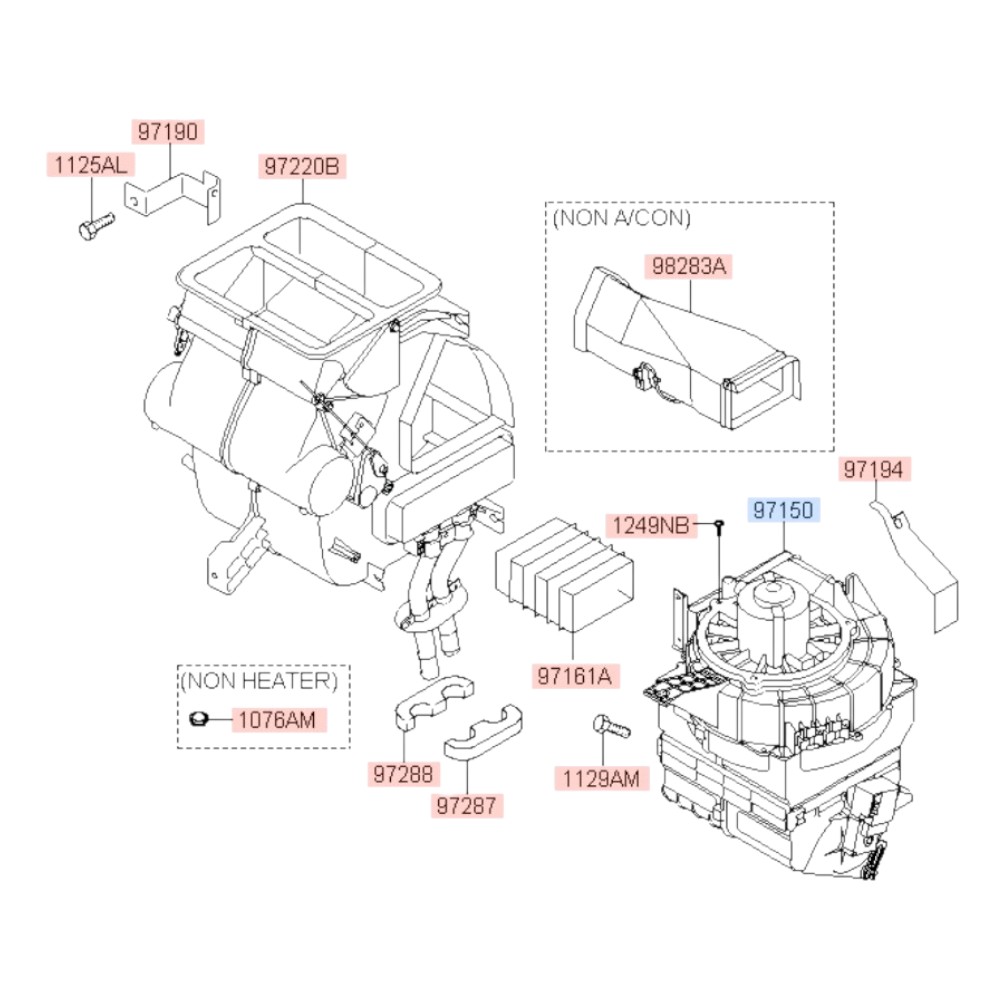 97190
1125AL
97220B
(NON A/CON)
98283A
97194
1249NB
97150
97161A
(NON HEATER)
1076AM
97288
97287
1129AM