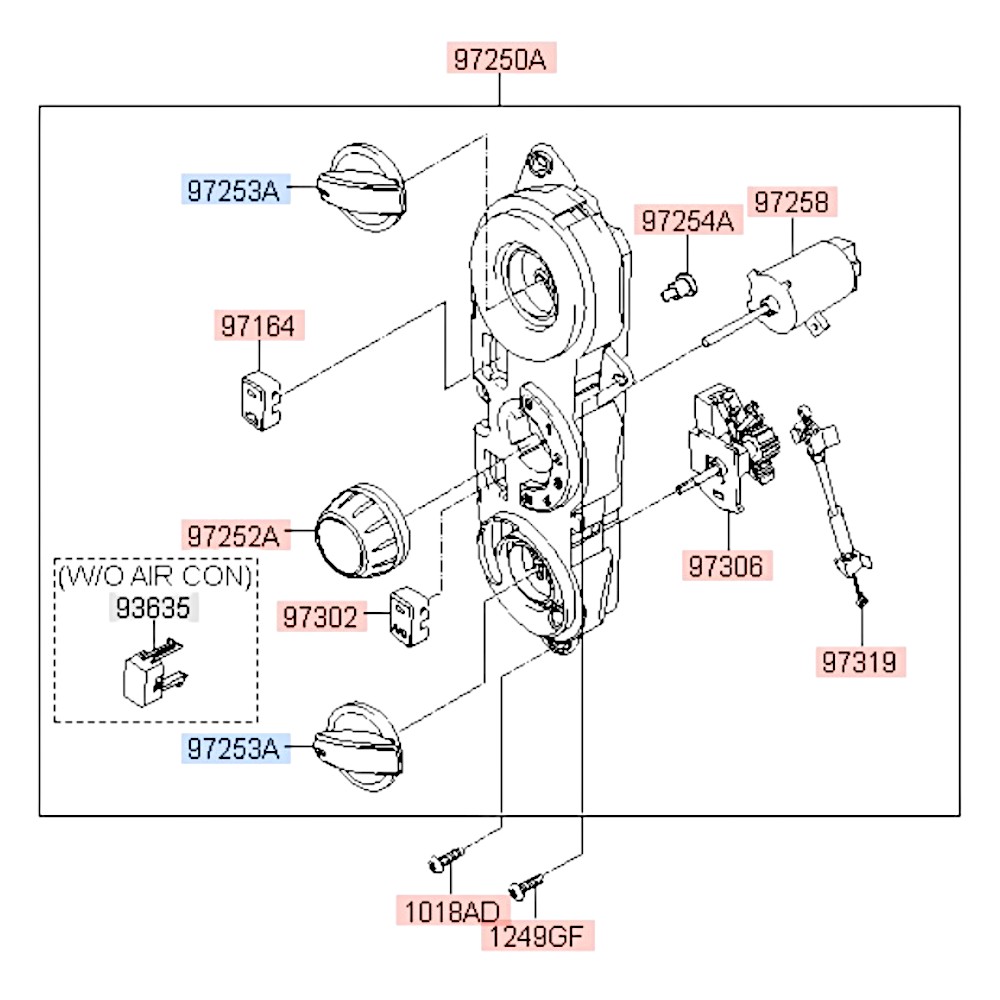 97250A

97253A

97254A

97258

97164

97252A

(W/O AIR CON)
93635

97302

97306

97319

97253A

1018AD

1249GF