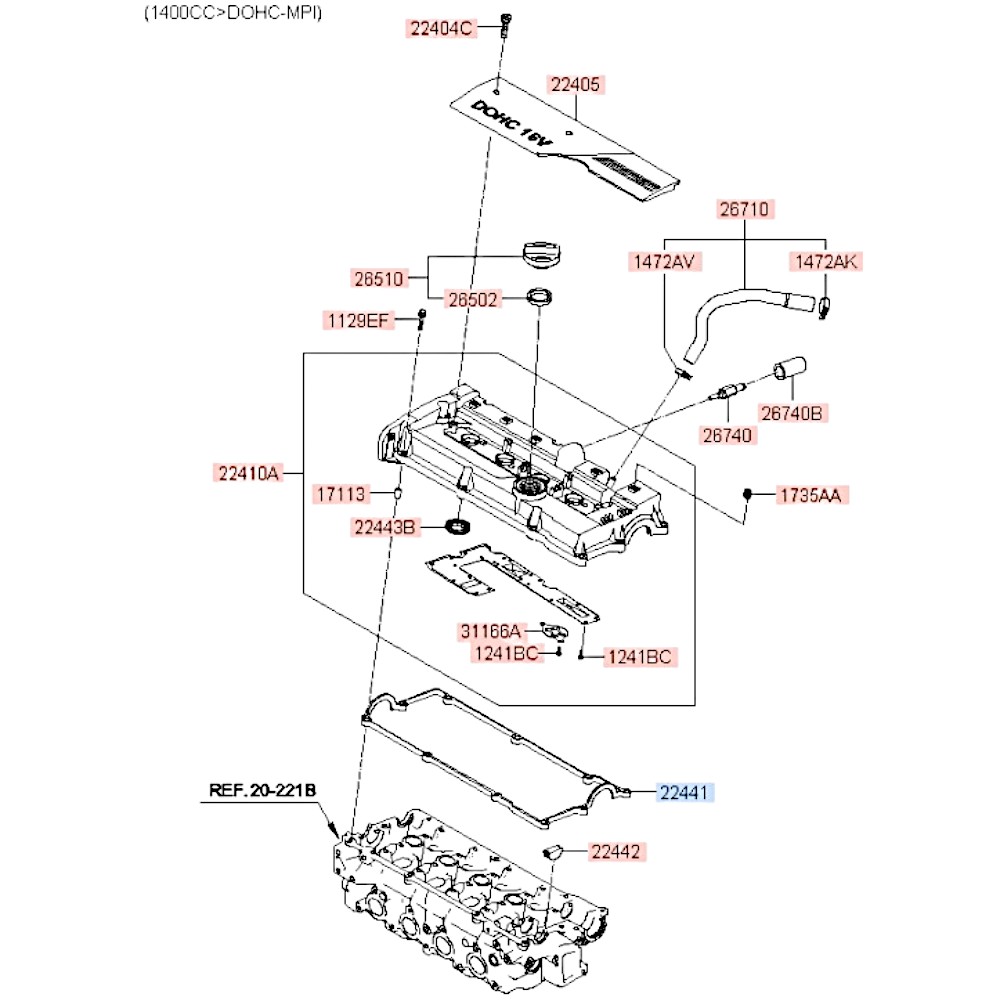 (1400CC>DOHC-MPI)

22404C

22405

DOHC 16V

26710

1472AV

1472AK

26510

26502

1129EF

26740B

26740

22410A

17113

1735AA

22443B

31166A

1241BC

1241BC

22441

REF.20-221B

22442