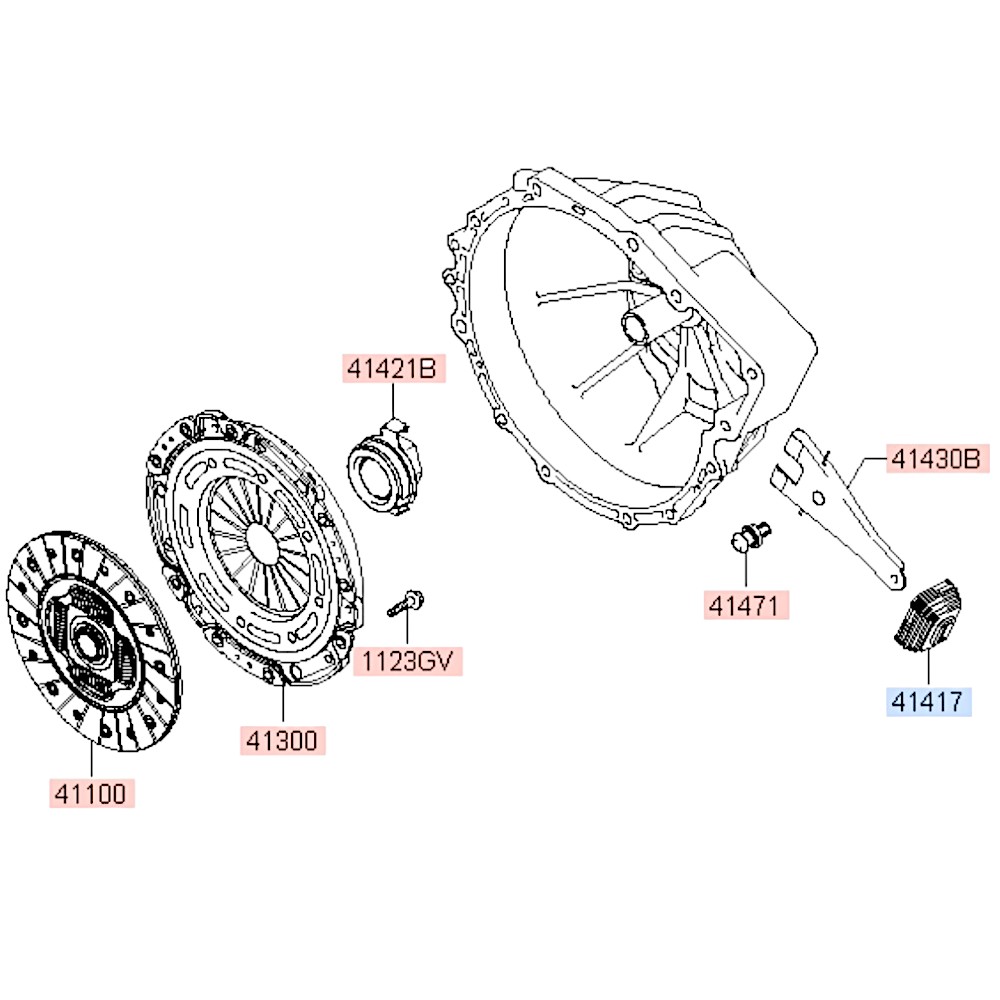 41421B

41430B

41471

1123GV

41417

41300

41100