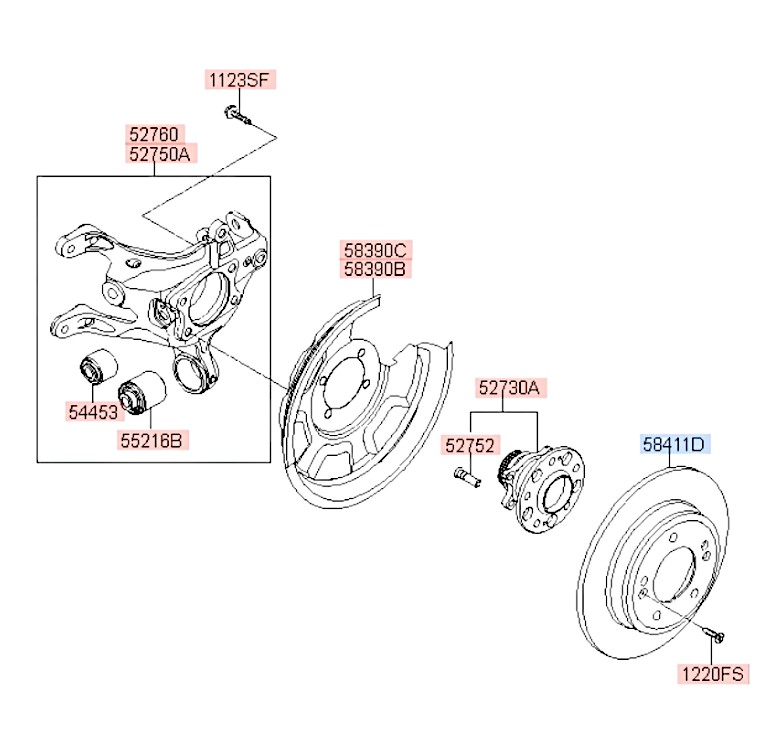 1123SF
52760
52750A
58390C
58390B
54453
55216B
52730A
52752
58411D
1220FS