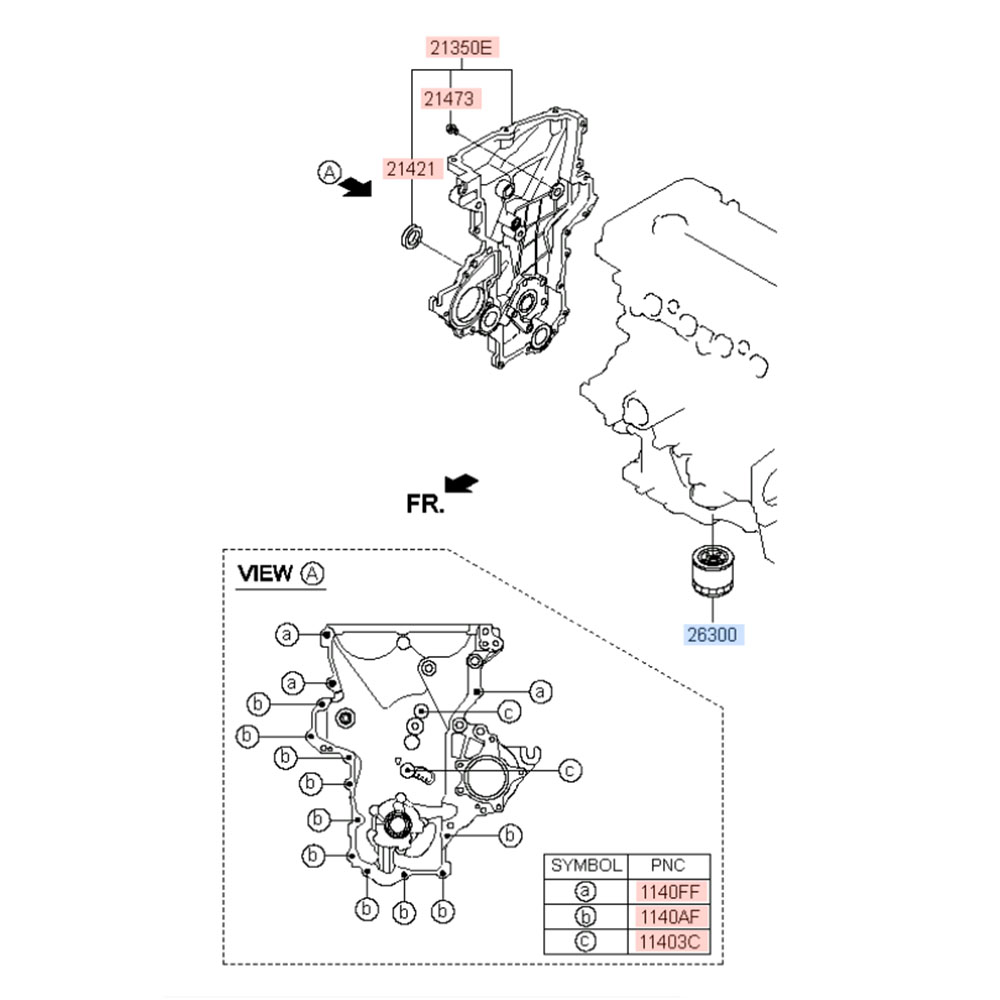 21350E
21473
21421
A
FR.
26300
VIEW A
a
a
b
b
b
b
b
b
b
b
b
a
c
c
b

| SYMBOL | PNC |
|---|---|
| a | 1140FF |
| b | 1140AF |
| c | 11403C |