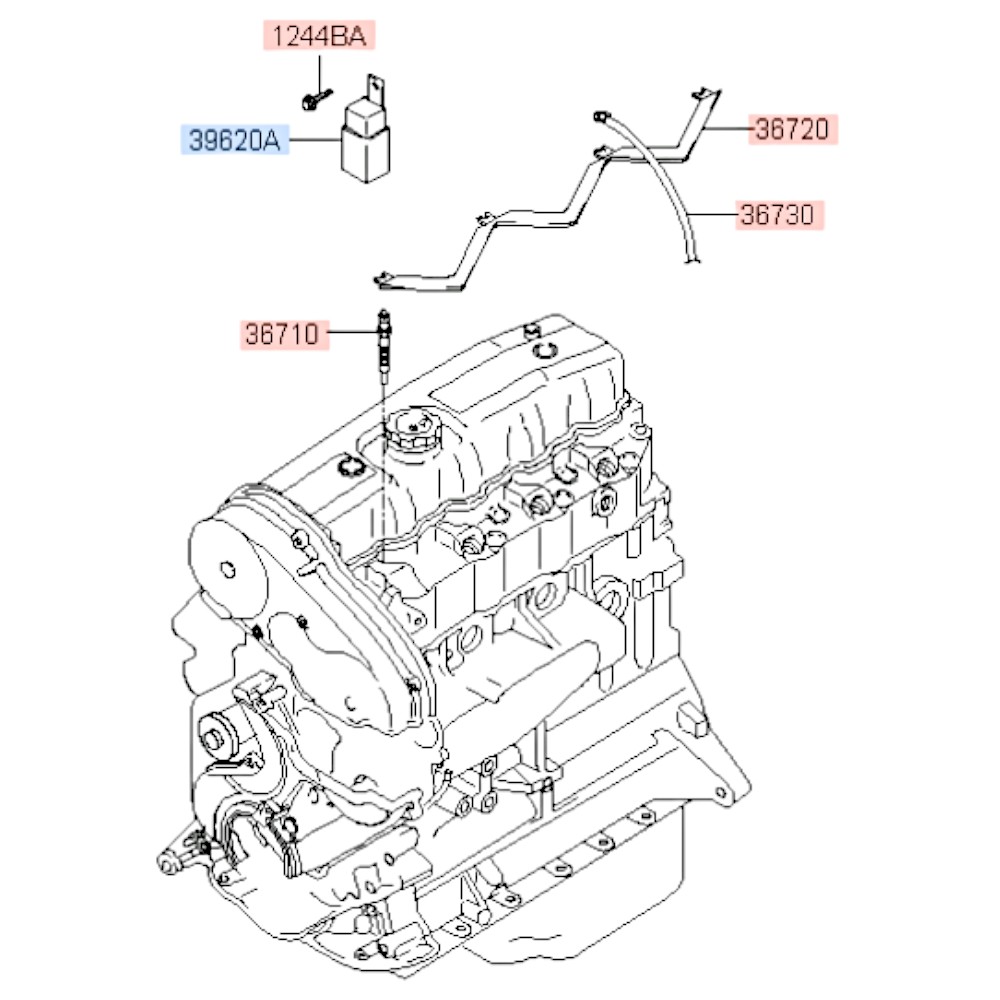 1244BA
39620A
36720
36730
36710