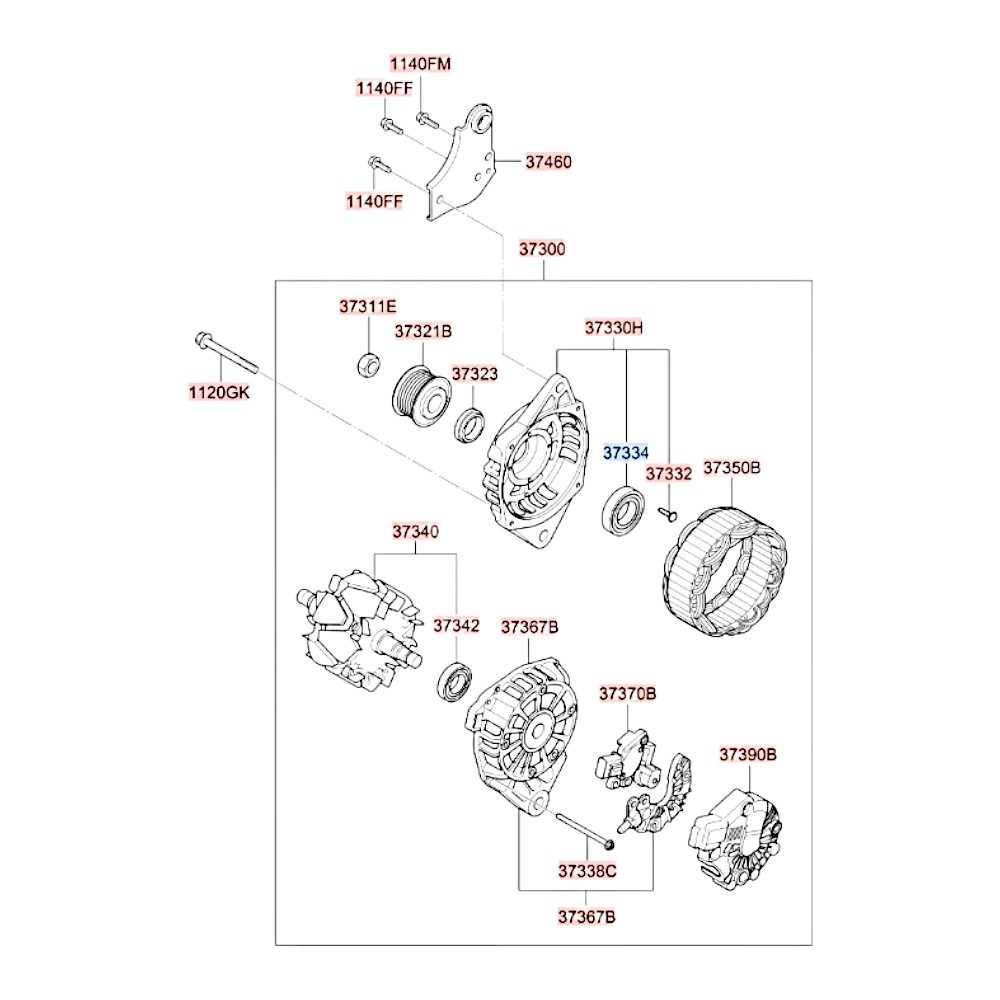 1140FM
1140FF
37460
1140FF
37300
37311E
37321B
37330H
1120GK
37323
37334
37332
37350B
37340
37342
37367B
37370B
37390B
37338C
37367B