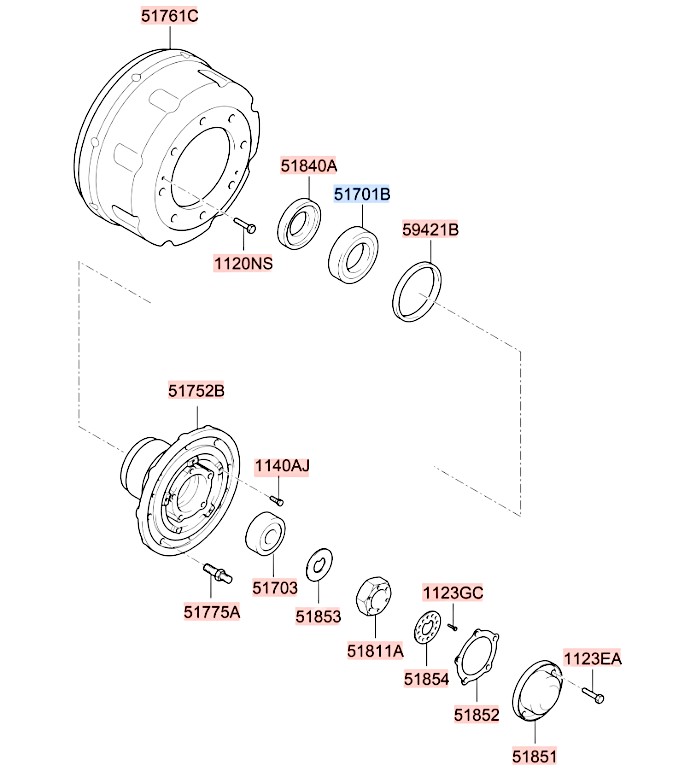 51761C

51840A

51701B

59421B

1120NS

51752B

1140AJ

51775A

51703

51853

1123GC

51811A

51854

1123EA

51852

51851