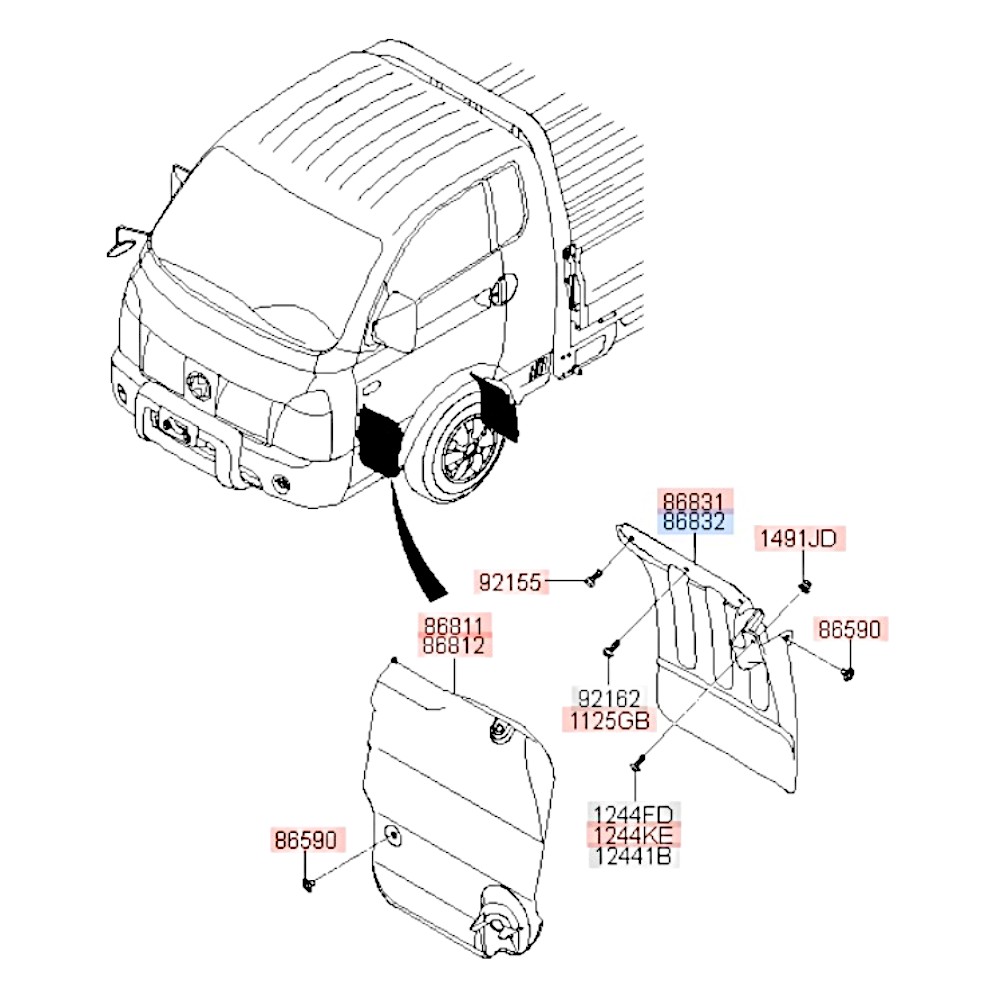 86831
86832
1491JD
92155
86590
86811
86812
92162
1125GB
1244FD
1244KE
12441B
86590