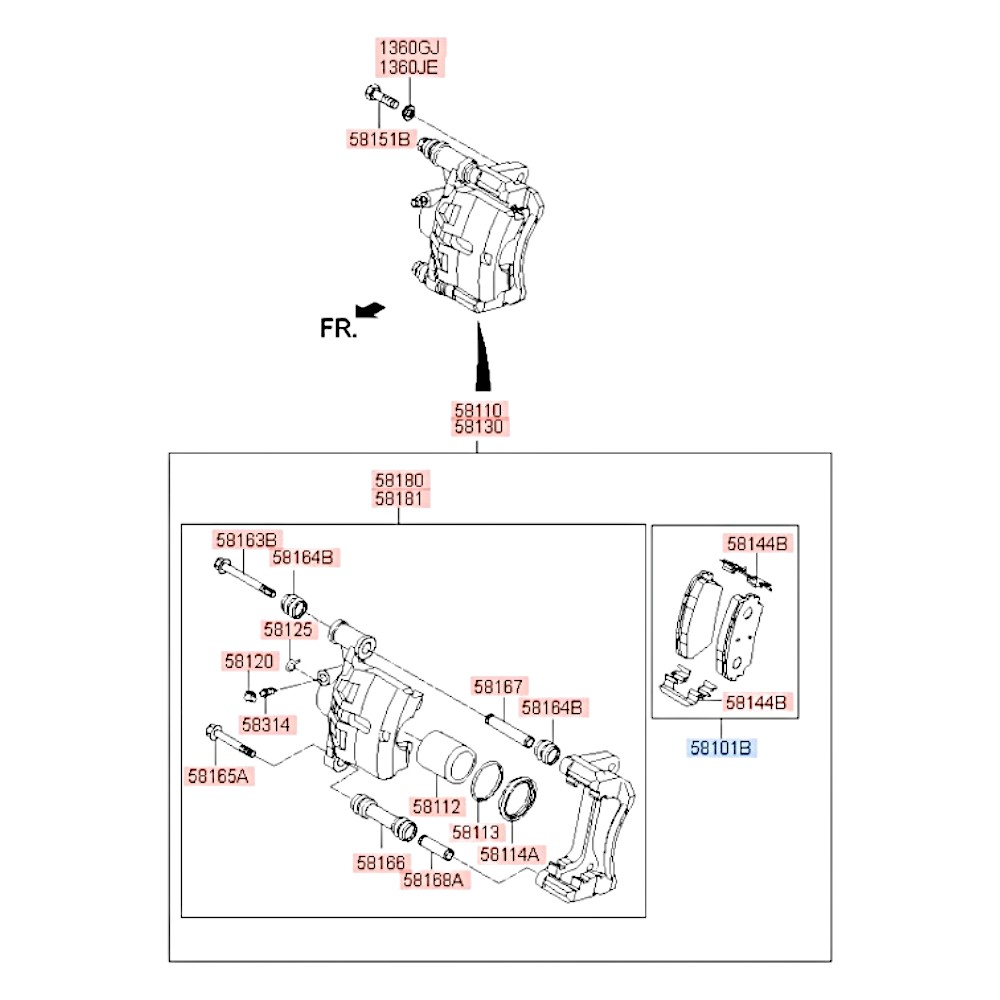 1360GJ
1360JE
58151B
FR.
58110
58130
58180
58181
58163B
58164B
58125
58120
58314
58165A
58167
58164B
58112
58113
58114A
58166
58168A
58144B
58144B
58101B