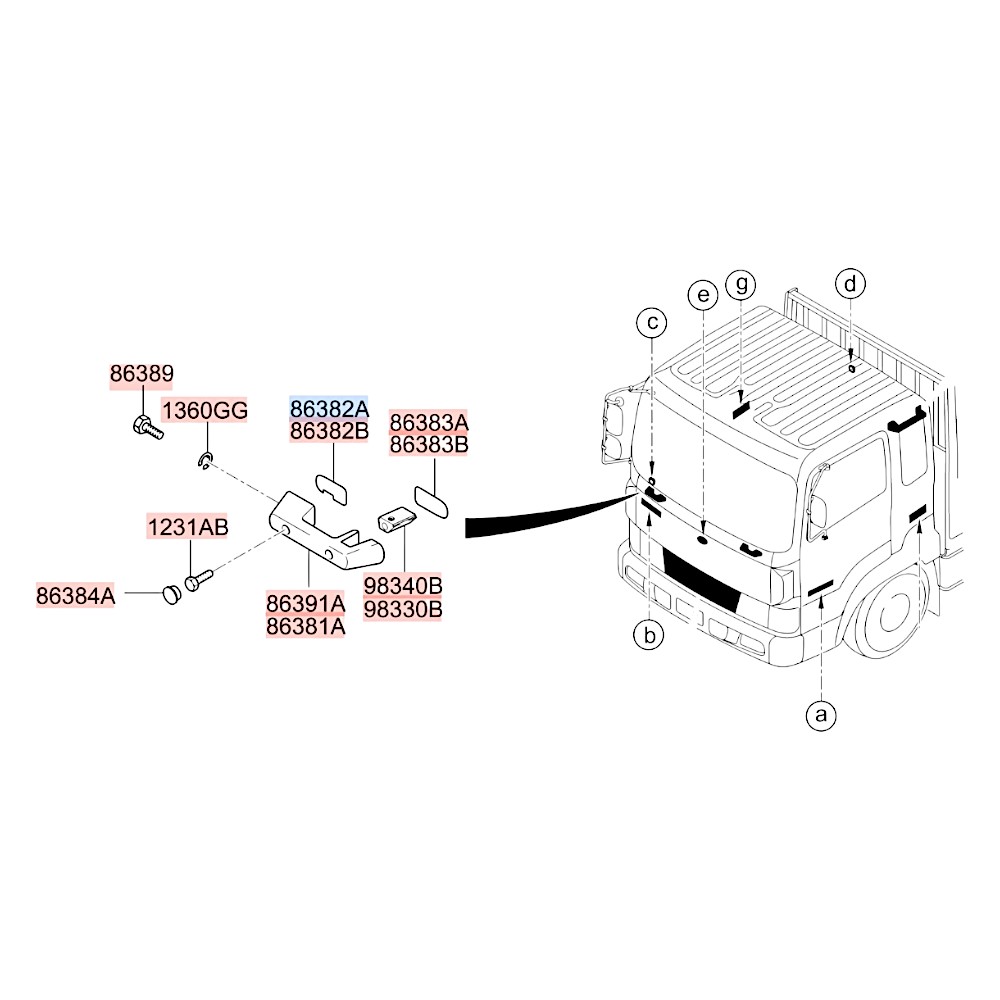 86389
1360GG
86382A
86382B
86383A
86383B
1231AB
86384A
86391A
86381A
98340B
98330B
c
e
g
d
b
a