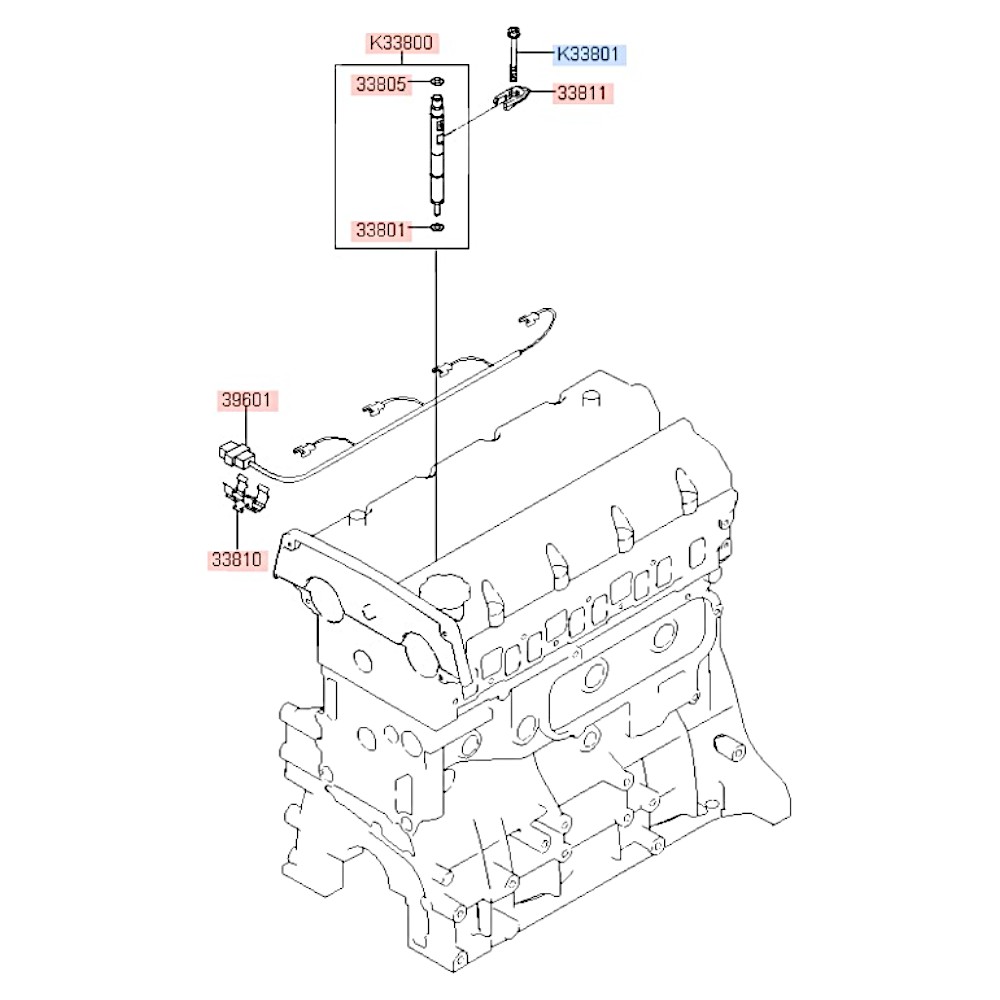 K33800
K33801
33805
33811
33801
39601
33810