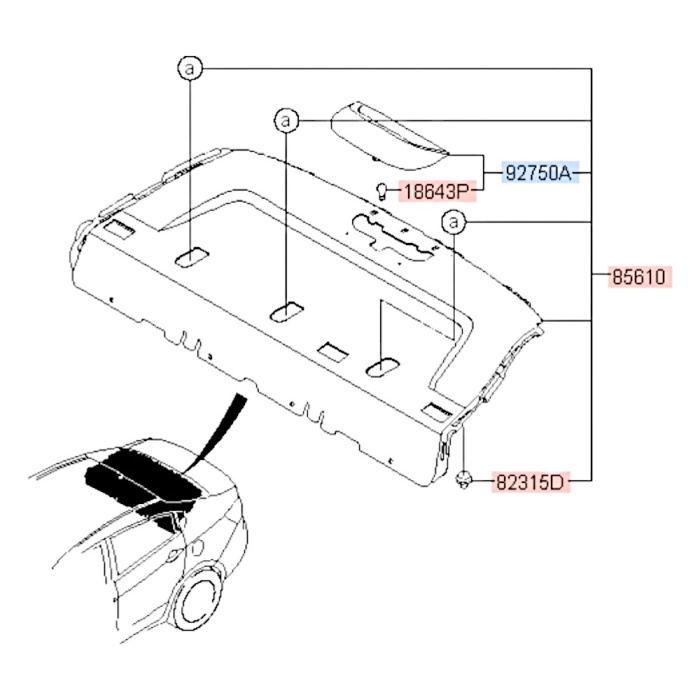 a
a
92750A
18643P
a
85610
82315D