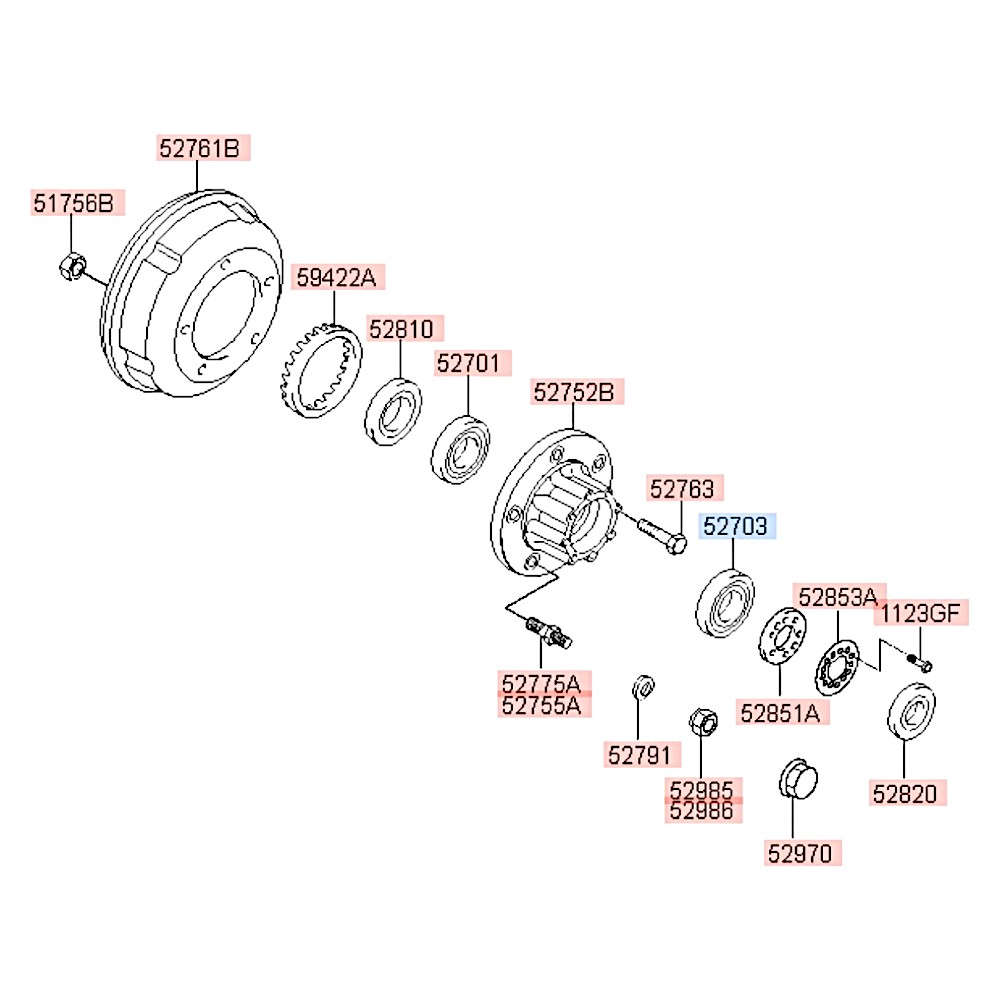 52761B
51756B
59422A
52810
52701
52752B
52763
52703
52853A
1123GF
52775A
52755A
52851A
52791
52985
52986
52820
52970