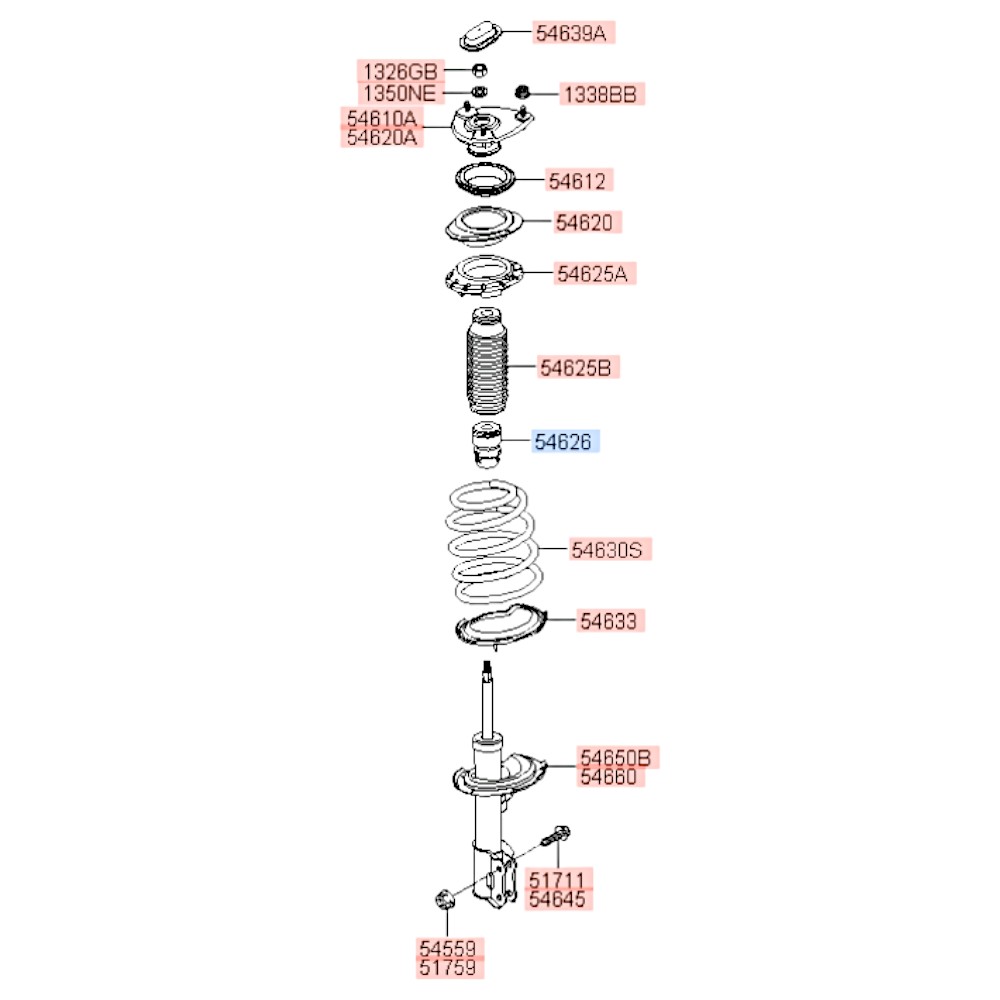 54639A
1326GB
1350NE
1338BB
54610A
54620A
54612
54620
54625A
54625B
54626
54630S
54633
54650B
54660
51711
54645
54559
51759