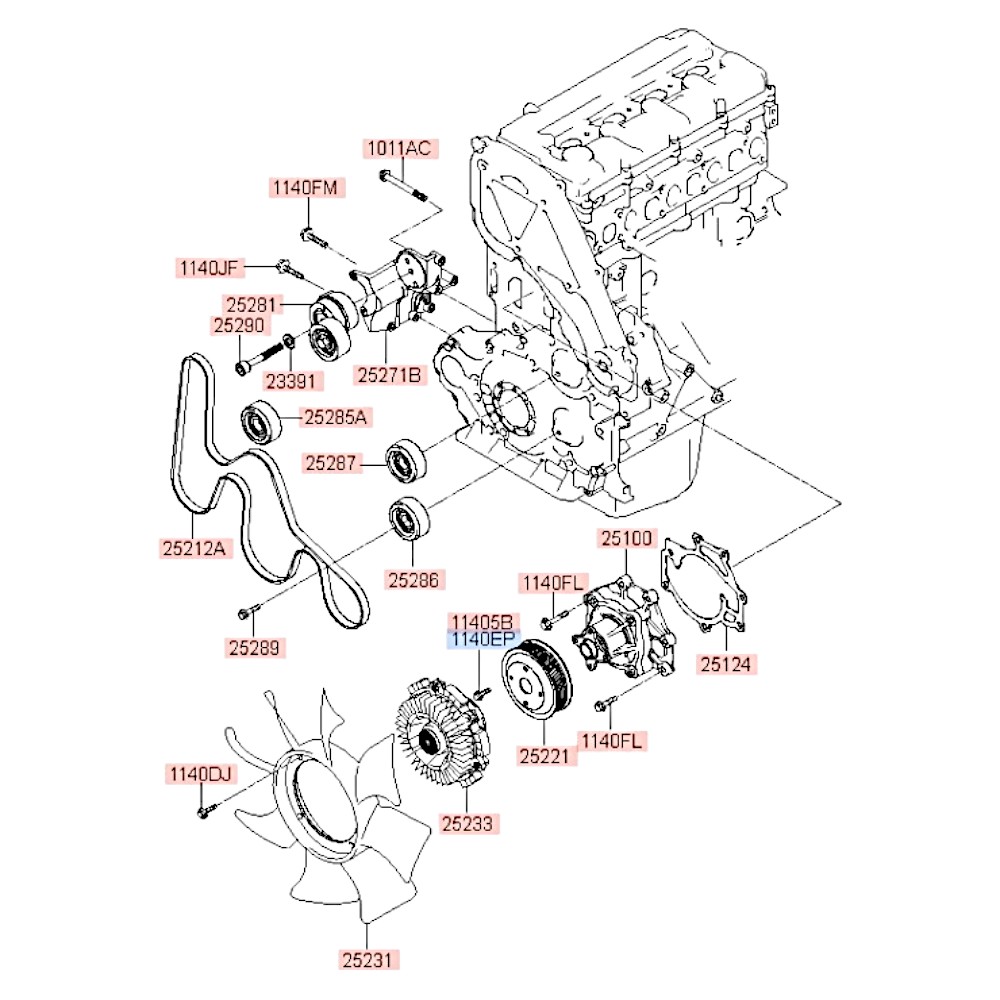 1011AC
1140FM
1140JF
25281
25290
23391
25271B
25285A
25287
25212A
25286
25289
25100
1140FL
11405B
1140EP
25124
25221
1140FL
1140DJ
25233
25231