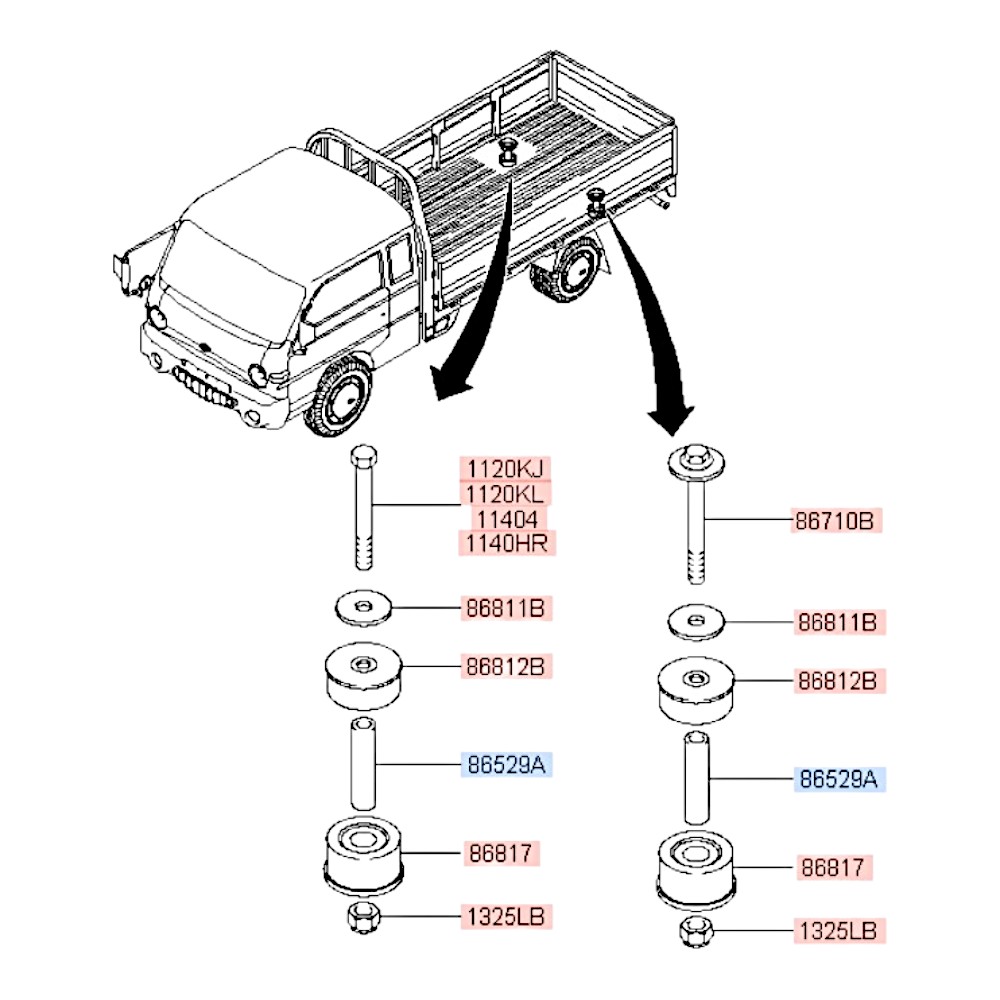 1120KJ
1120KL
11404
1140HR

86811B

86812B

86529A

86817

1325LB

86710B

86811B

86812B

86529A

86817

1325LB