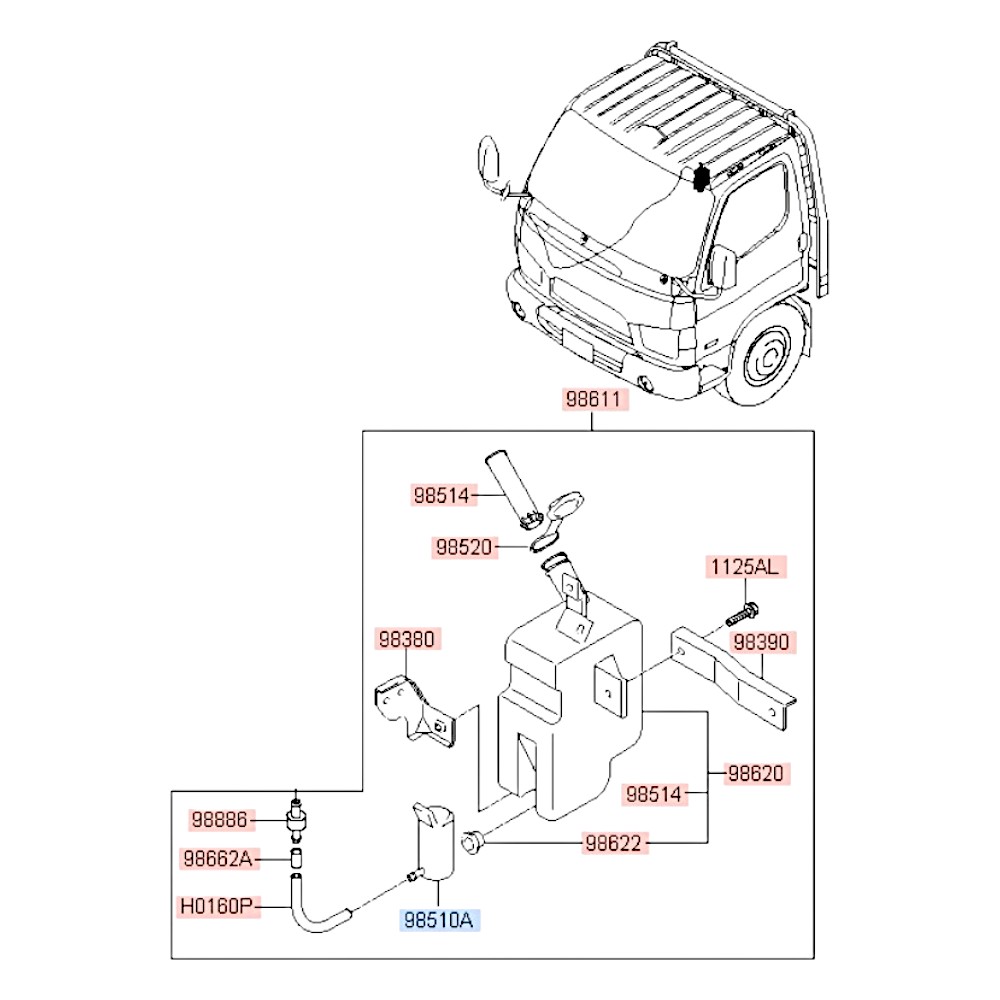 98611

98514

98520

1125AL

98380

98390

98620

98514

98886

98622

98662A

H0160P

98510A