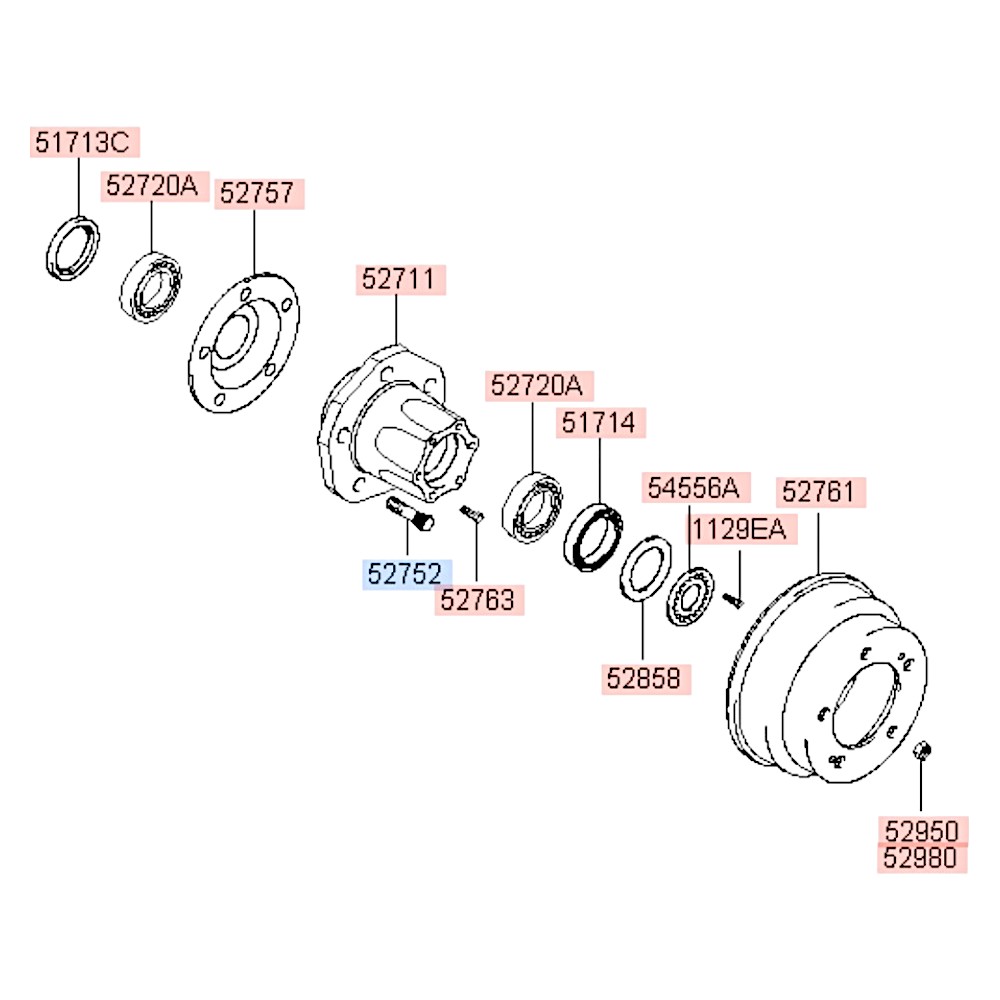 51713C
52720A
52757
52711
52720A
51714
54556A
52761
1129EA
52752
52763
52858
52950
52980