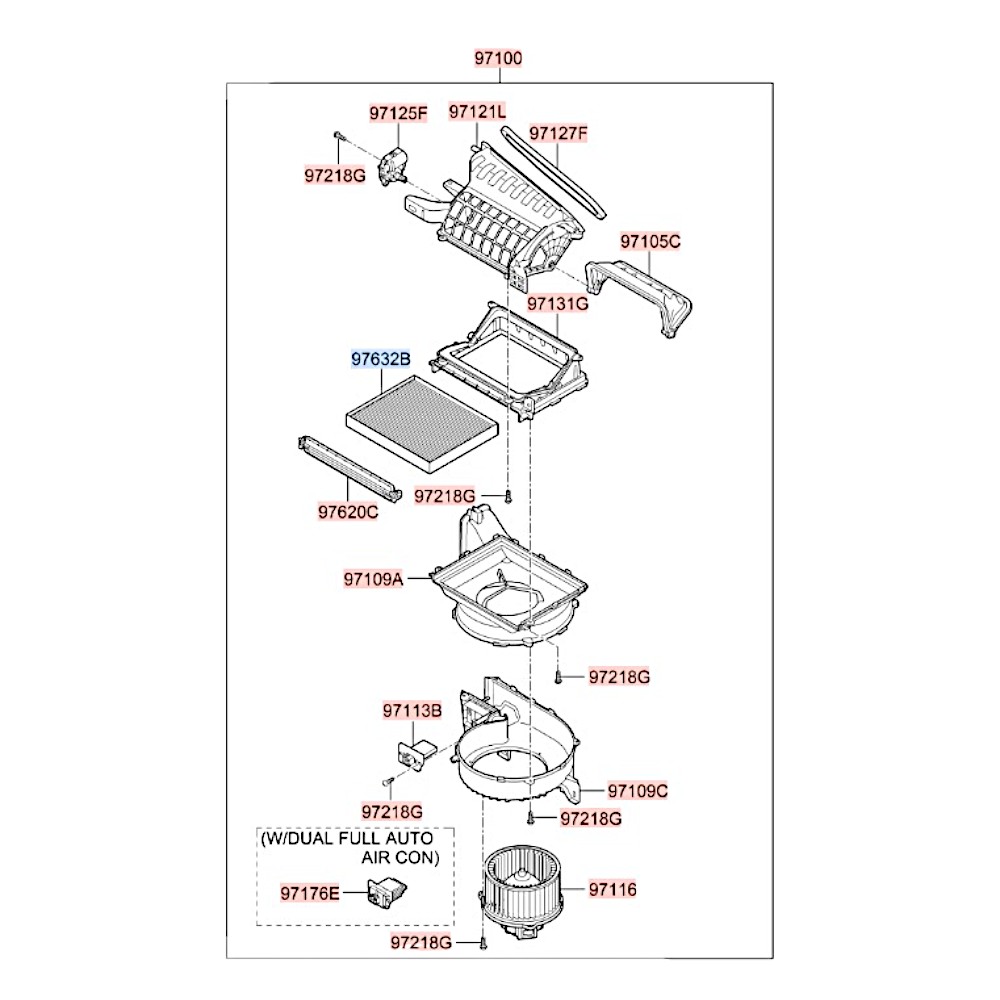 97100

97125F
97121L
97127F
97218G
97105C
97131G
97632B
97218G
97620C
97109A
97218G
97113B
97109C
97218G
97218G
(W/DUAL FULL AUTO AIR CON)
97176E
97116
97218G