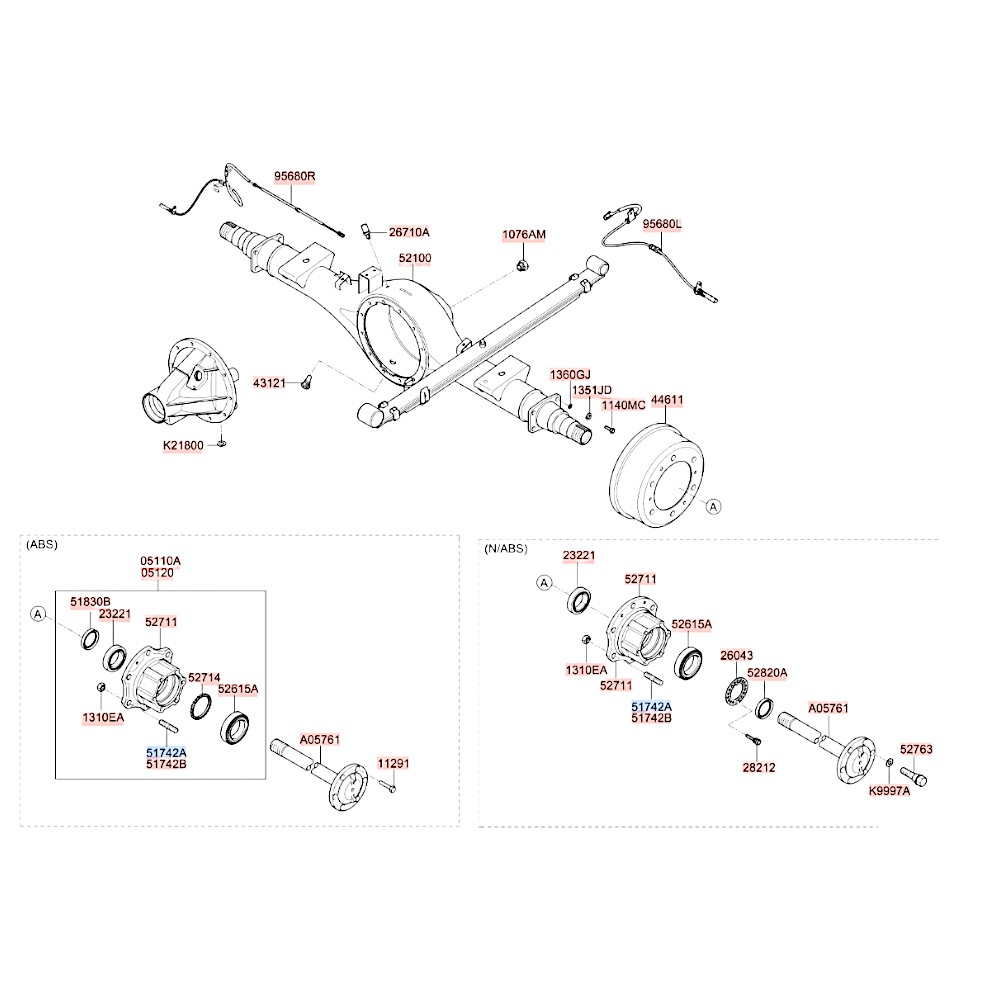 95680R
26710A
1076AM
95680L
52100
43121
1360GJ
1351JD
1140MC
44611
K21800
A

(ABS)
05110A
05120
A
51830B
23221
52711
52714
52615A
1310EA
51742A
51742B
A05761
11291

(N/ABS)
23221
A
52711
52615A
1310EA
52711
26043
52820A
51742A
51742B
A05761
28212
52763
K9997A