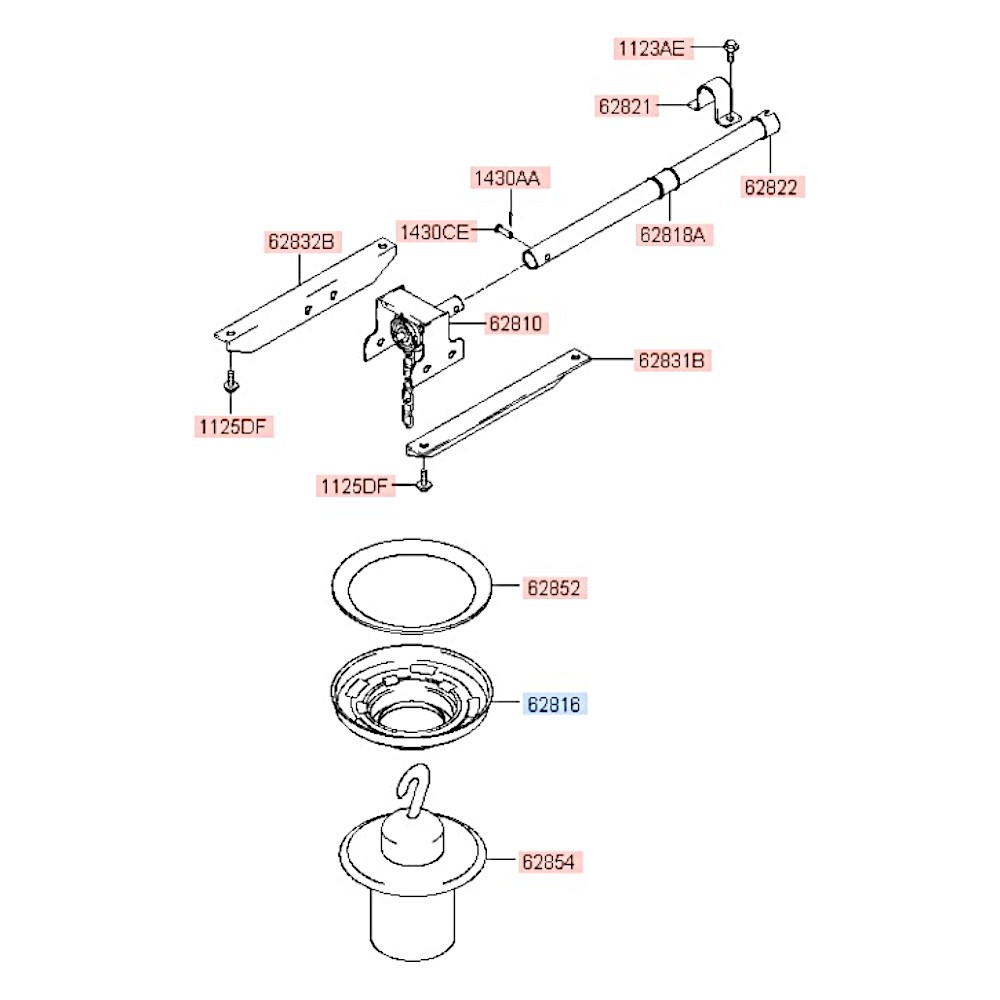 1123AE
62821
62822
1430AA
1430CE
62818A
62832B
62810
62831B
1125DF
1125DF
62852
62816
62854