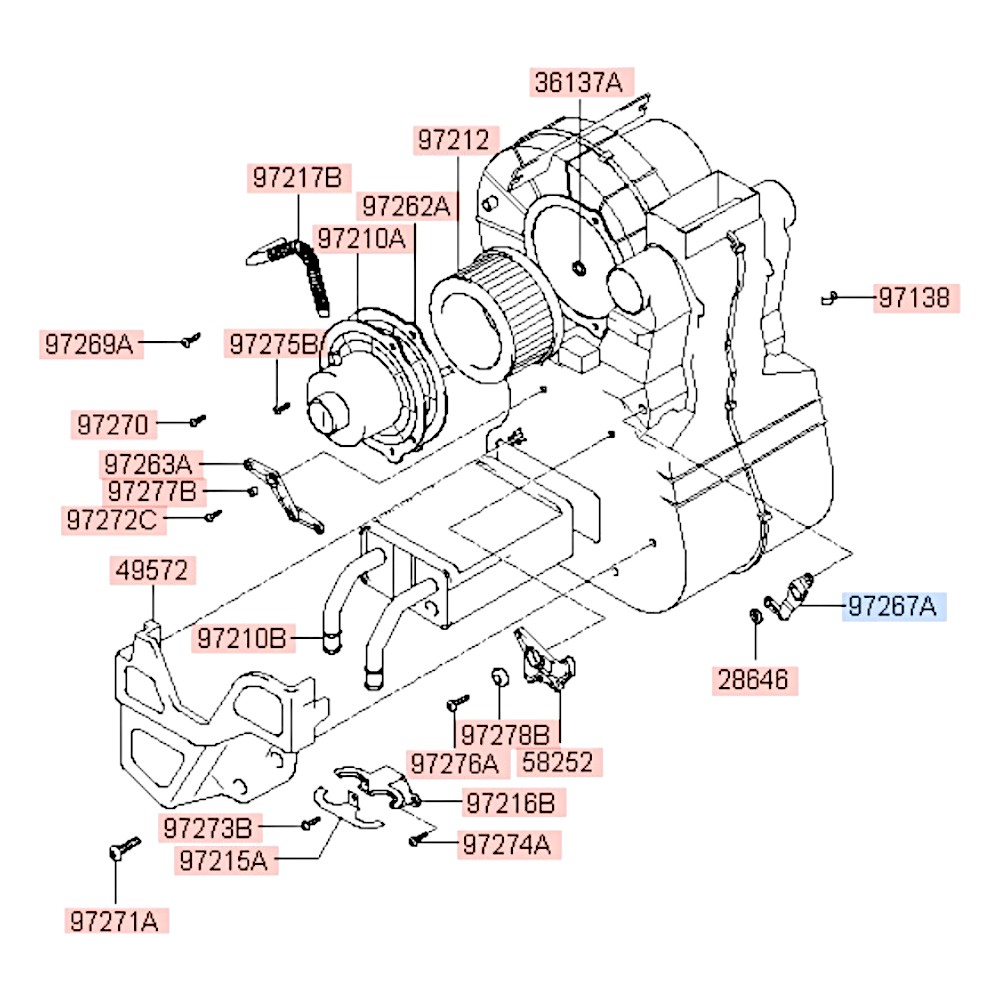 36137A
97212
97217B
97262A
97210A
97138
97269A
97275B
97270
97263A
97277B
97272C
49572
97210B
97267A
28646
97278B
97276A
58252
97216B
97273B
97215A
97274A
97271A