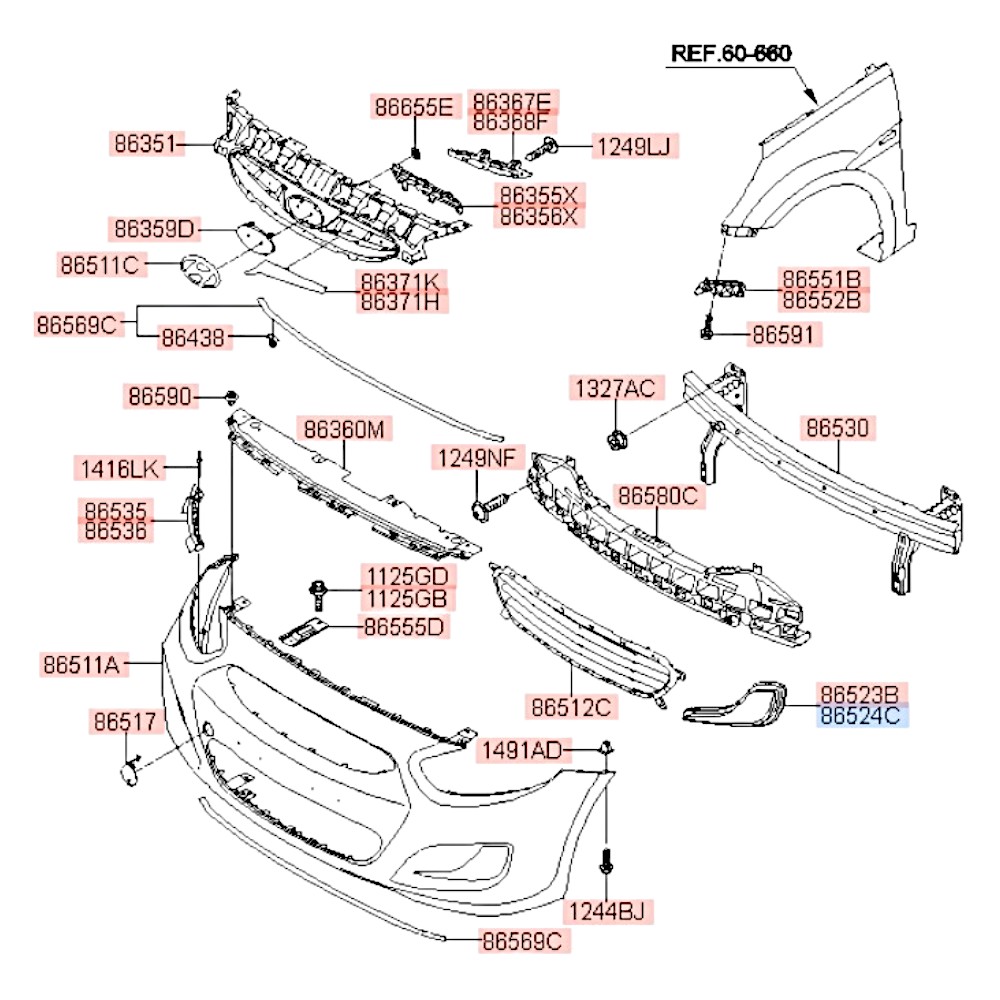 REF.60-660
86655E
86367E
86368F
86351
1249LJ
86355X
86356X
86359D
86511C
86371K
86371H
86551B
86552B
86569C
86438
86591
86590
1327AC
86360M
86530
1416LK
1249NF
86535
86536
86580C
1125GD
1125GB
86555D
86511A
86512C
86523B
86524C
86517
1491AD
1244BJ
86569C