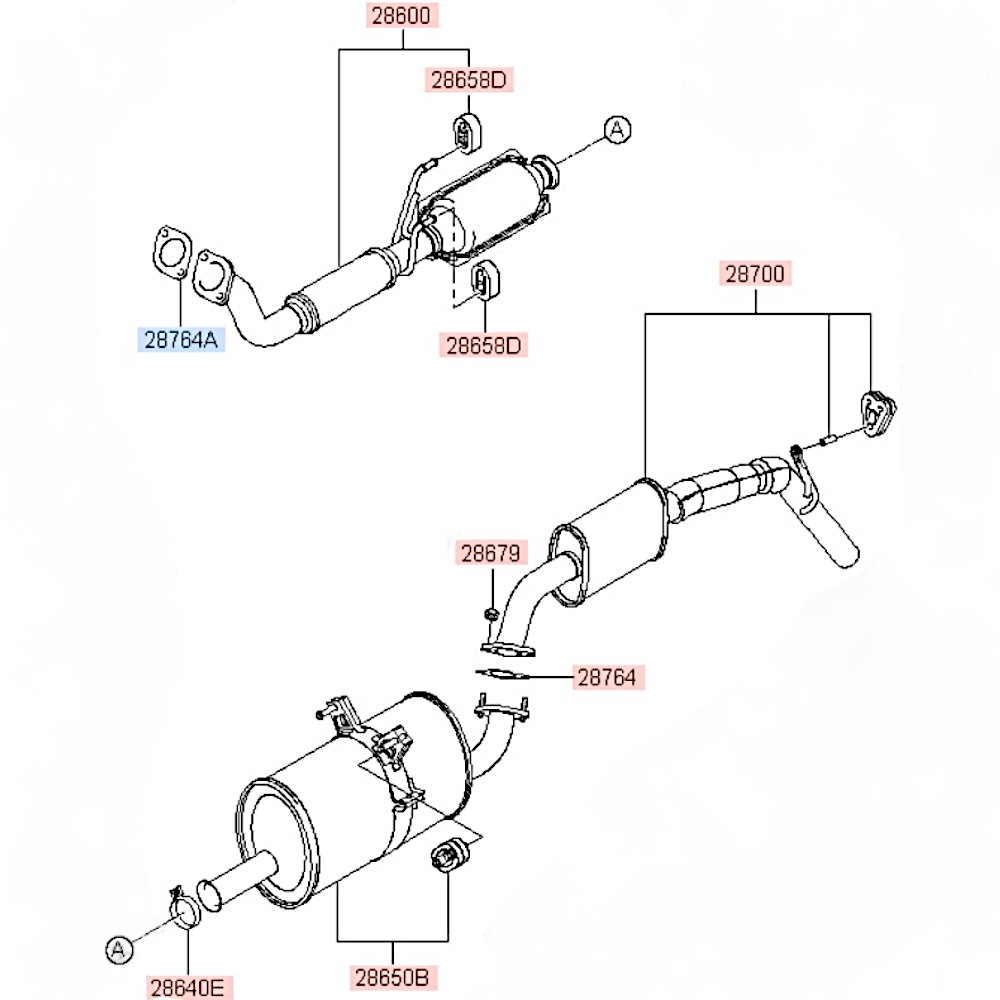 28600
28658D
A
28764A
28658D
28700
28679
28764
A
28640E
28650B