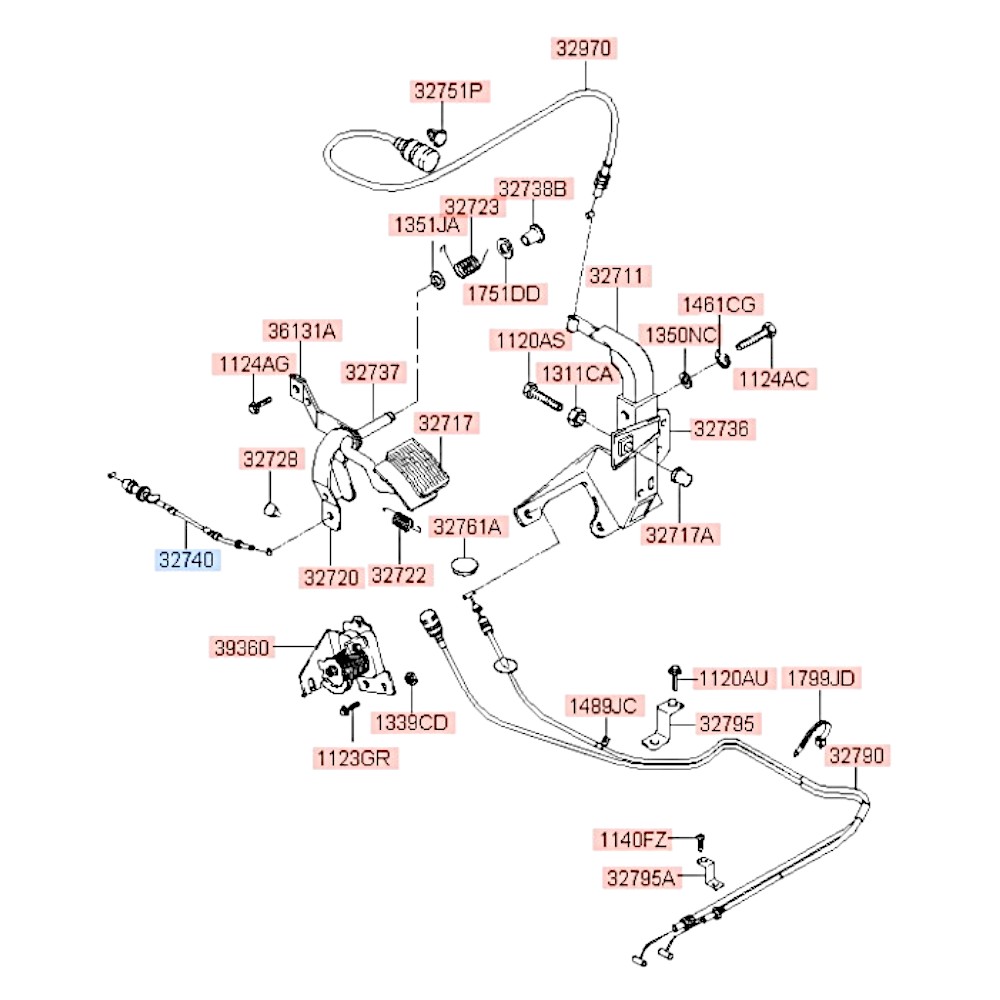 32970
32751P
32738B
32723
1351JA
1751DD
32711
1461CG
36131A
1120AS
1350NC
1124AG
32737
1311CA
1124AC
32717
32736
32728
32761A
32717A
32740
32720
32722
39360
1120AU
1799JD
1489JC
32795
1339CD
1123GR
32790
1140FZ
32795A