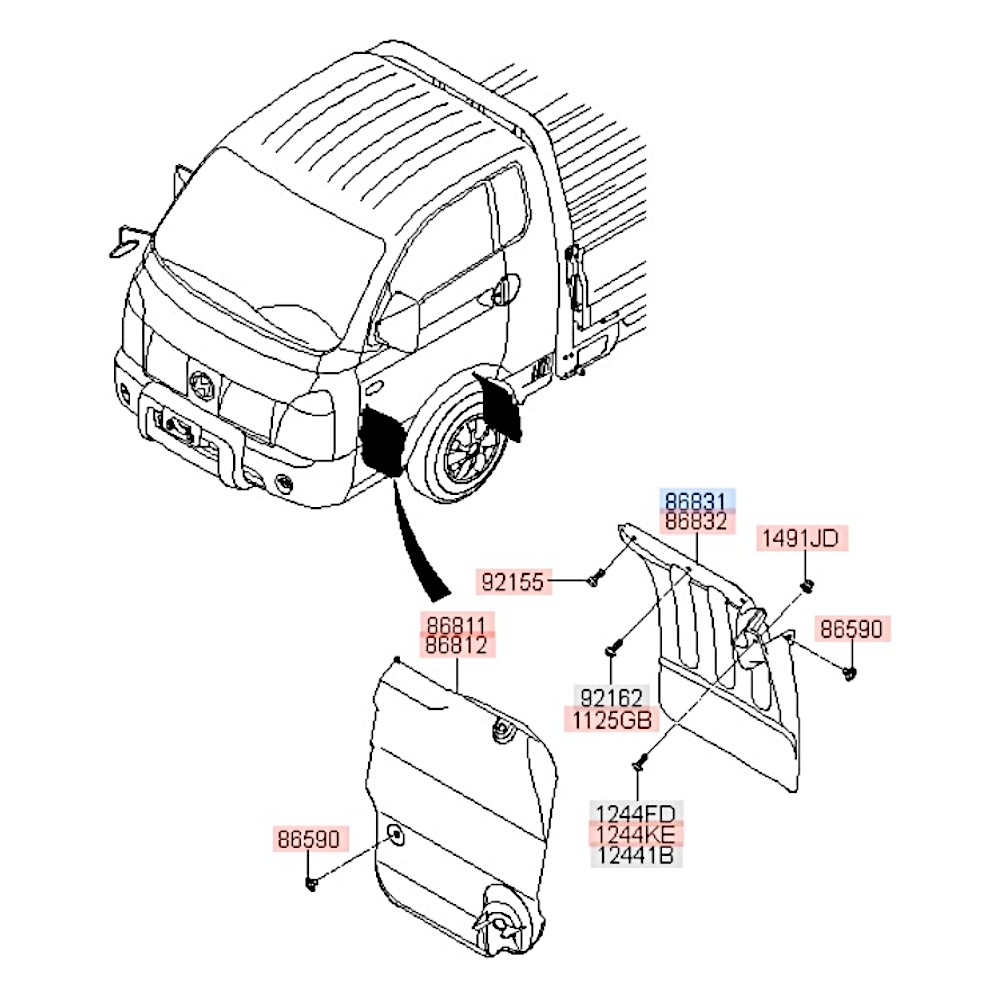 86831
86832
1491JD
92155
86590
86811
86812
92162
1125GB
1244FD
1244KE
12441B
86590