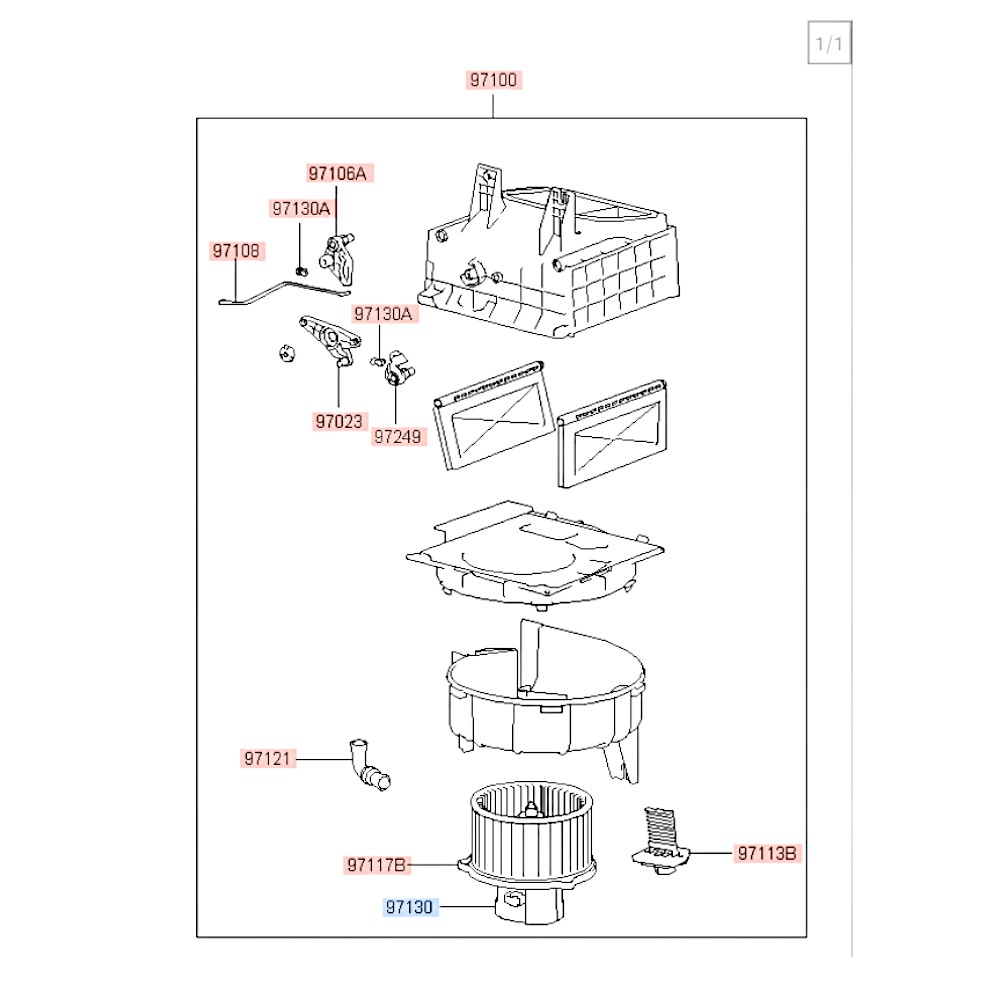 1/1

97100

97106A

97130A

97108

97130A

97023

97249

97121

97117B

97113B

97130