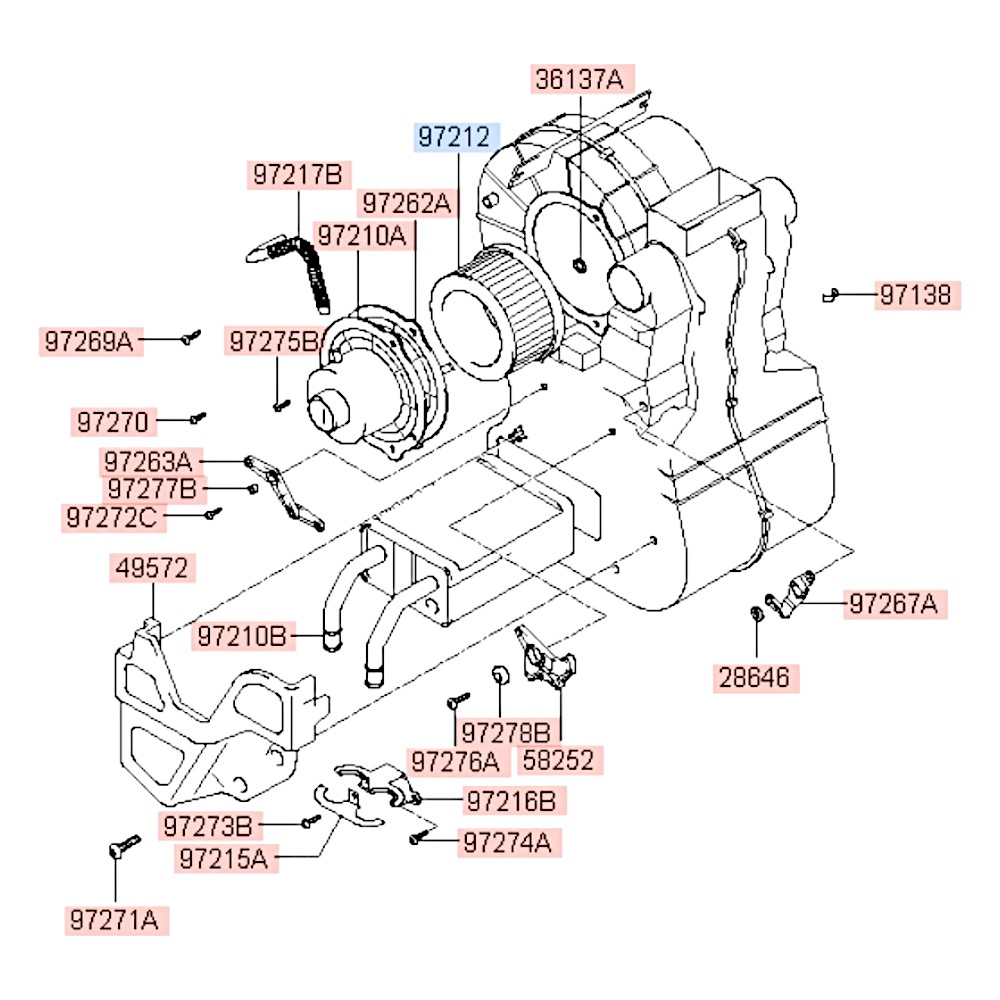 36137A
97212
97217B
97262A
97210A
97138
97269A
97275B
97270
97263A
97277B
97272C
49572
97210B
97267A
28646
97278B
97276A
58252
97216B
97273B
97215A
97274A
97271A