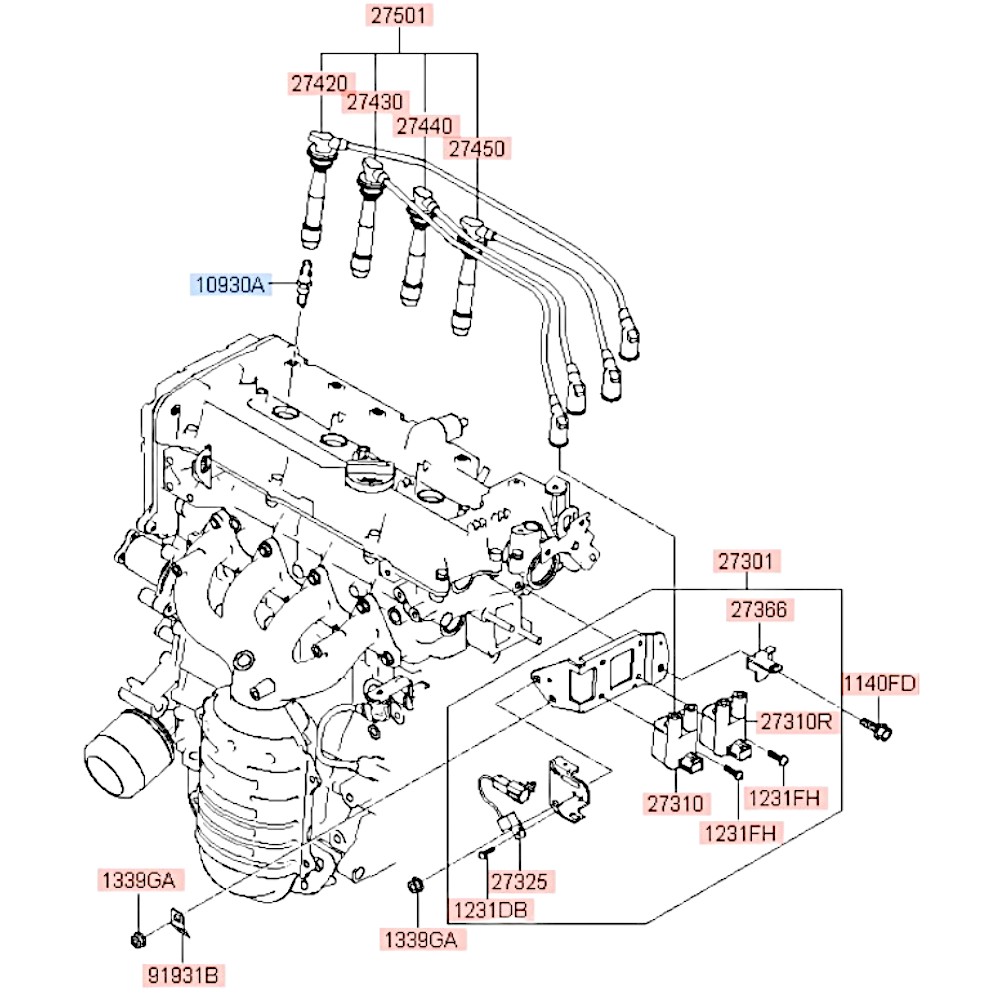 27501
27420
27430
27440
27450
10930A
27301
27366
1140FD
27310R
27310
1231FH
1231FH
27325
1231DB
1339GA
1339GA
91931B