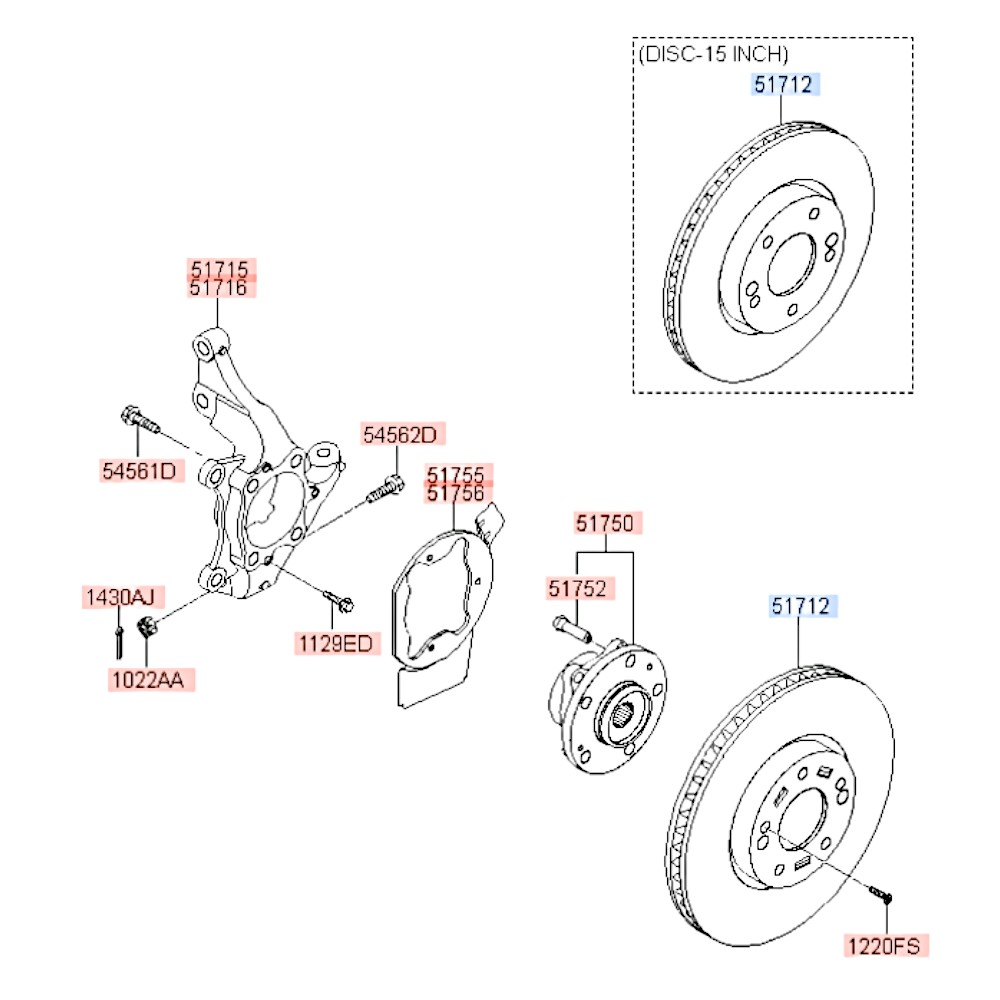 (DISC-15 INCH)
51712

51715
51716

54561D

54562D

51755
51756

51750

51752

1430AJ

1022AA

1129ED

51712

1220FS