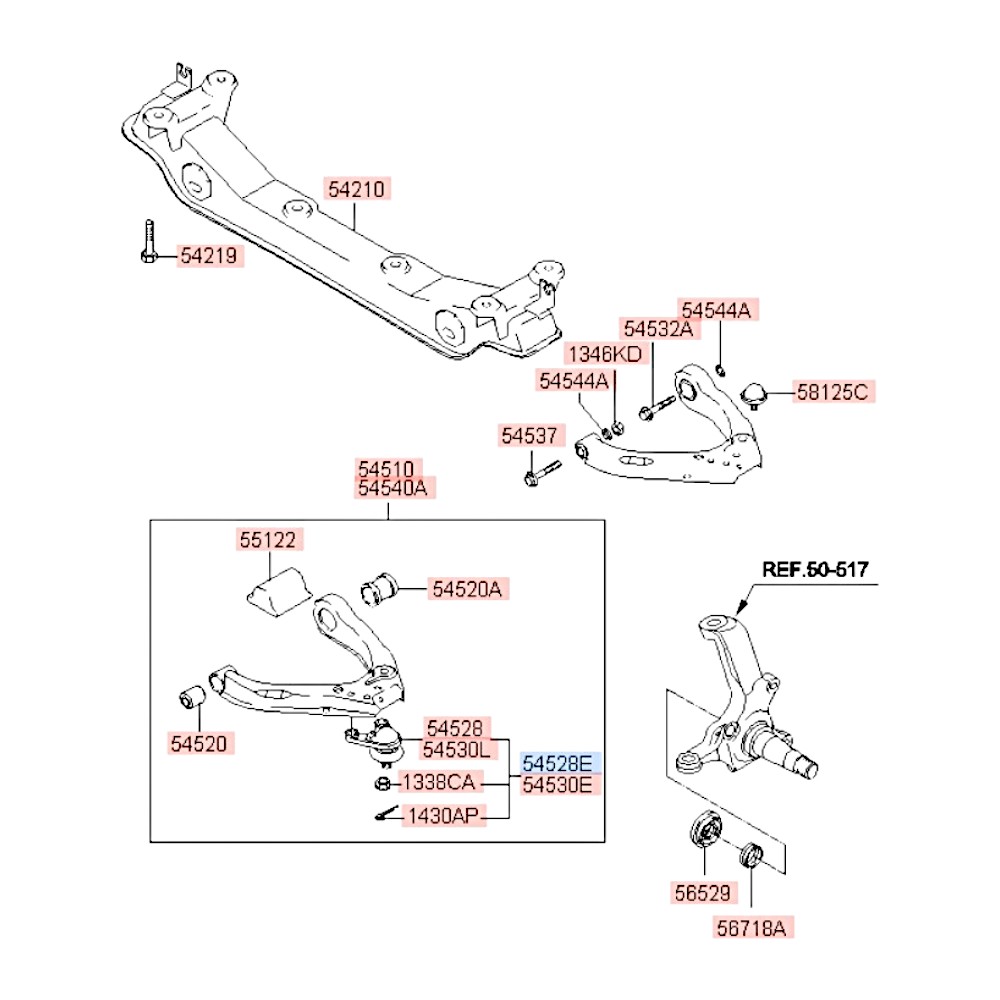 54210

54219

54544A

54532A

1346KD

54544A

58125C

54537

54510
54540A

55122

54520A

REF.50-517

54520

54528
54530L

54528E
54530E

1338CA

1430AP

56529

56718A