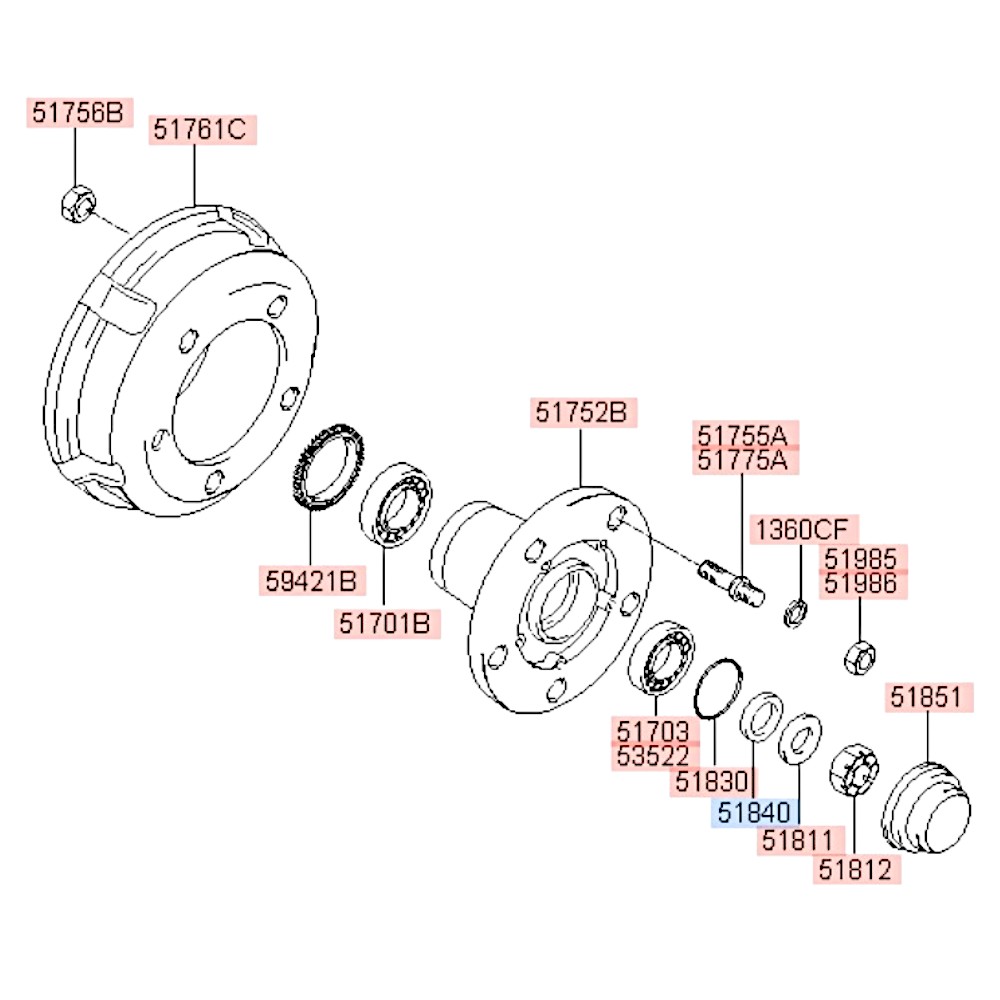 51756B
51761C
51752B
51755A
51775A
1360CF
51985
51986
59421B
51701B
51851
51703
53522
51830
51840
51811
51812