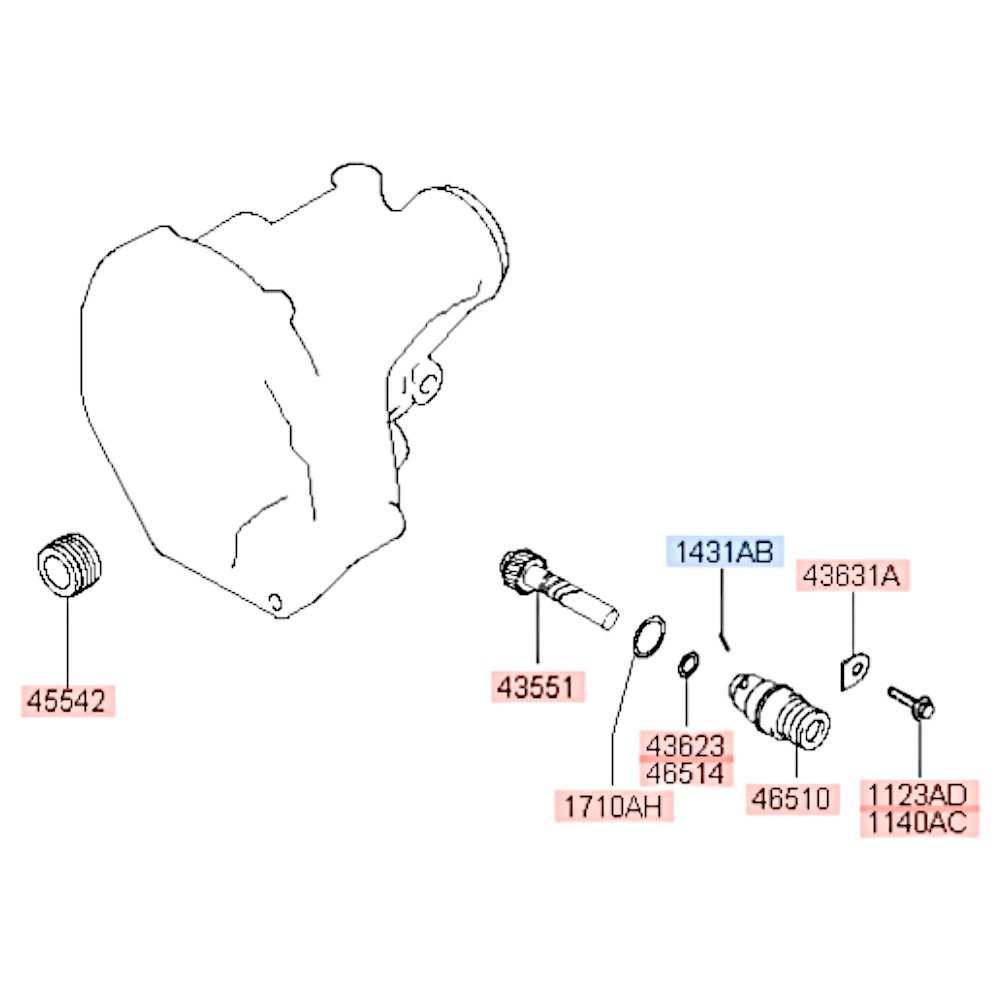 1431AB
43631A
45542
43551
43623
46514
1710AH
46510
1123AD
1140AC