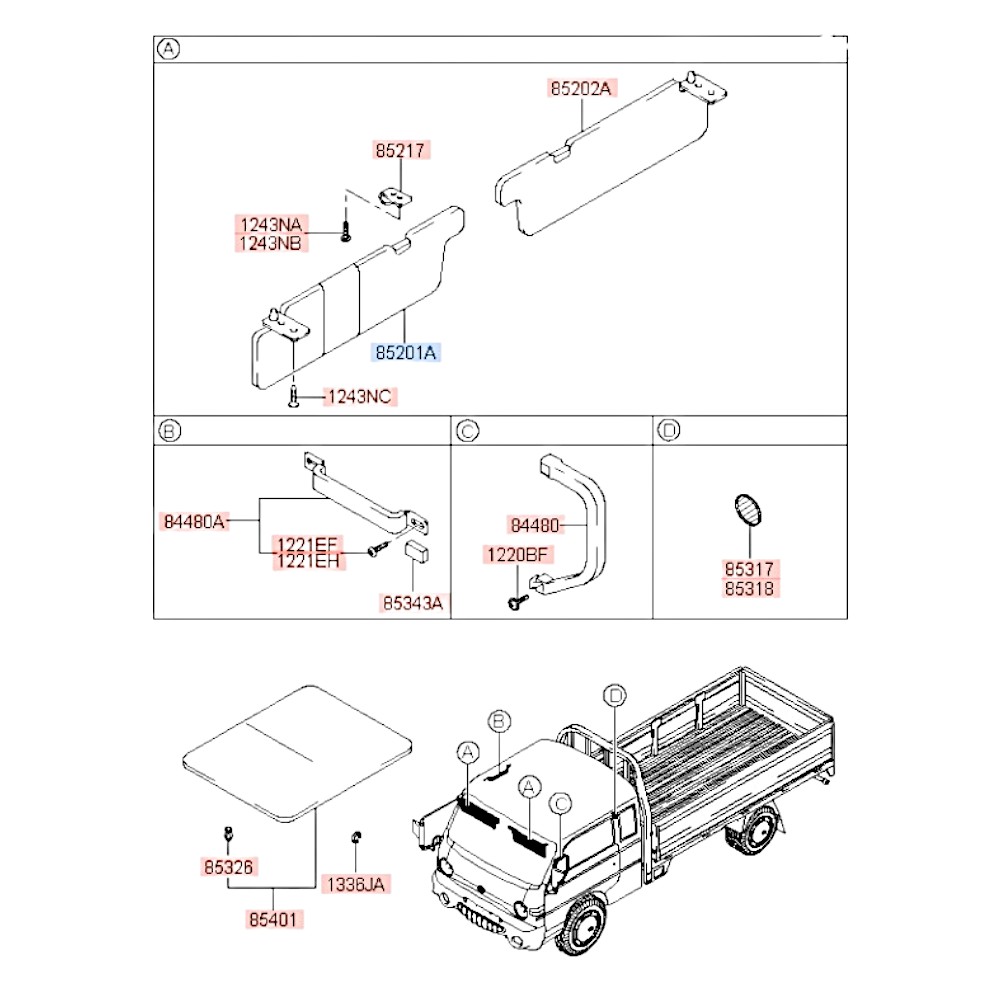 A
85202A
85217
1243NA
1243NB
85201A
1243NC

B
84480A
1221EF
1221EH
85343A

C
84480
1220BF

D
85317
85318

85326
1336JA
85401

A
B
A
C
D