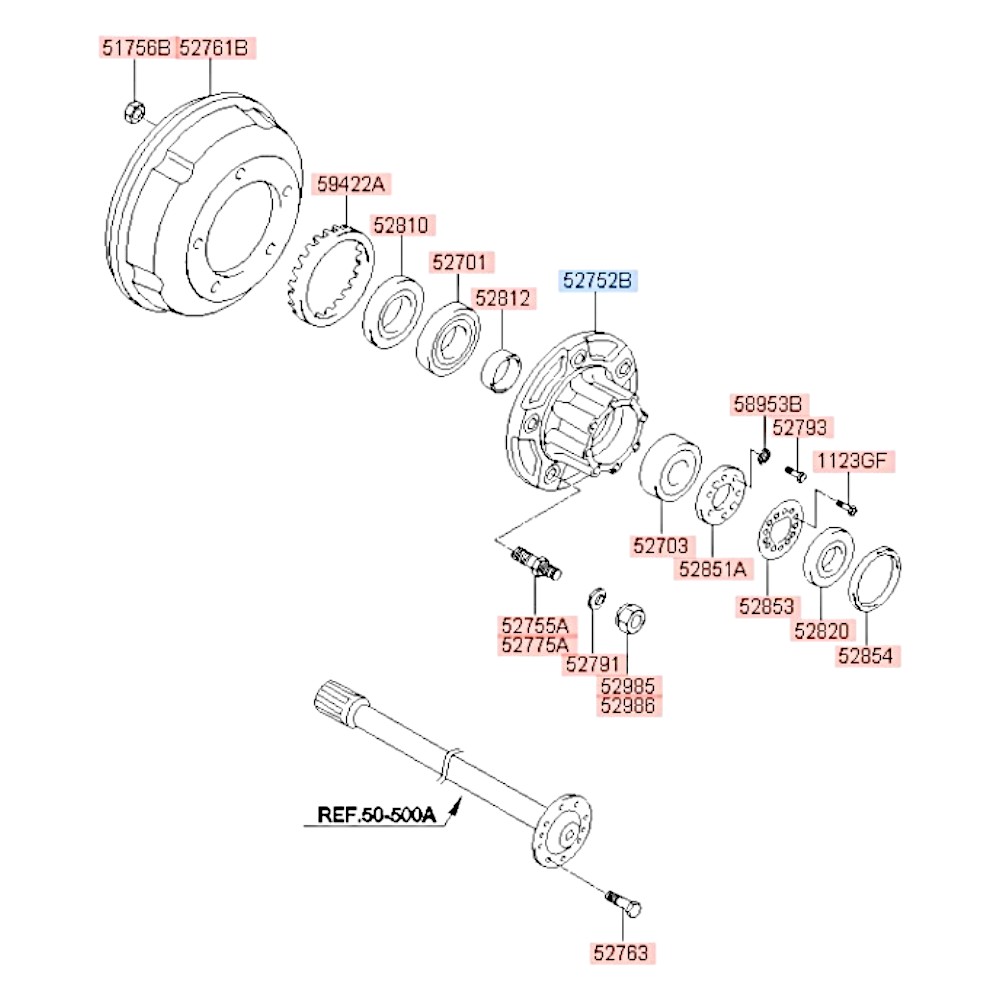 51756B
52761B
59422A
52810
52701
52812
52752B
58953B
52793
1123GF
52703
52851A
52853
52820
52854
52755A
52775A
52791
52985
52986
REF.50-500A
52763