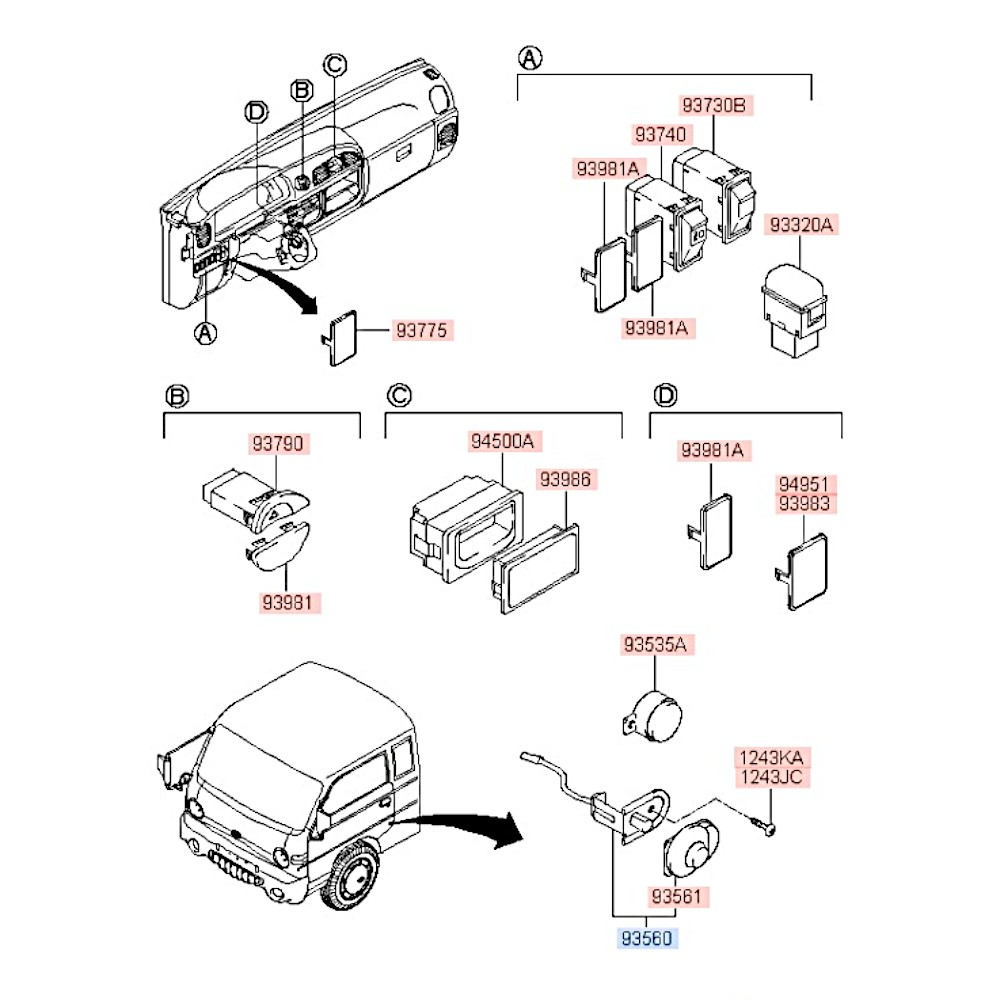 D
B
C
A
93775

A
93730B
93740
93981A
93320A
93981A

B
93790
93981

C
94500A
93986

D
93981A
94951
93983

93535A
1243KA
1243JC
93561
93560