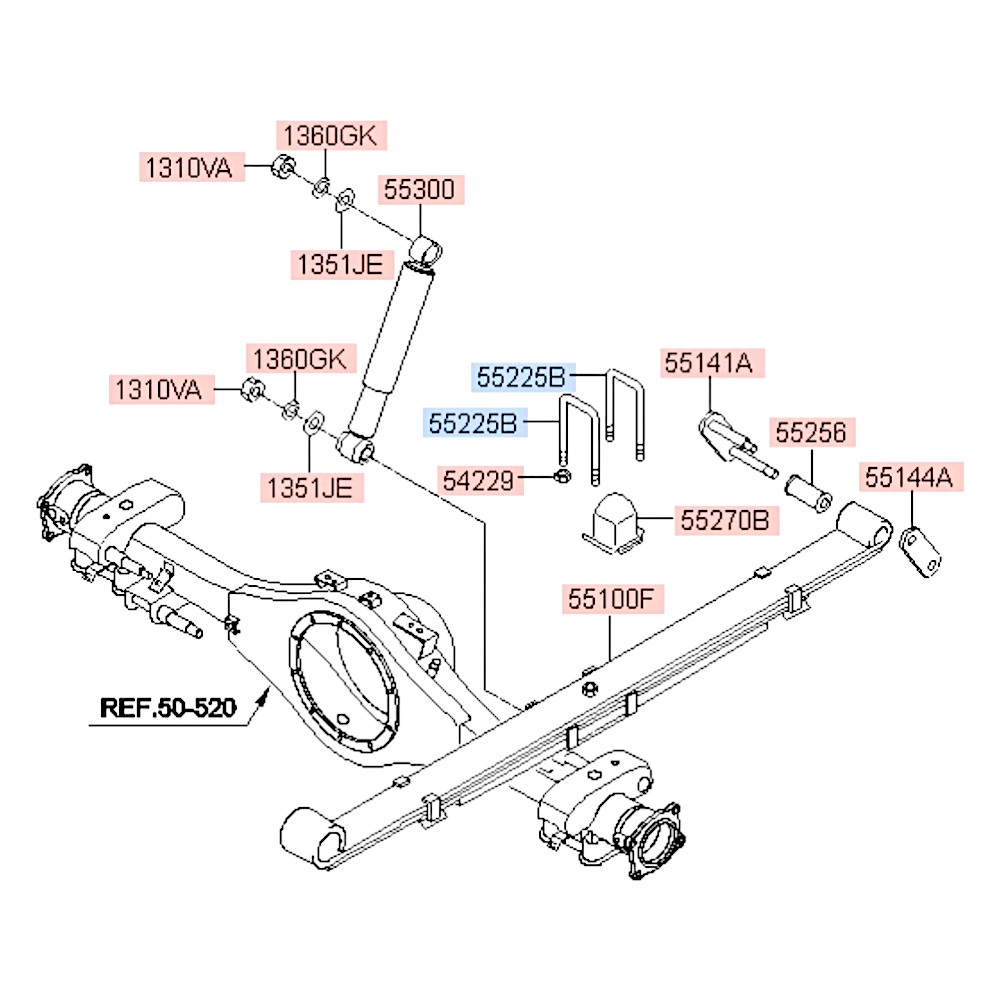 1360GK
1310VA
55300
1351JE
1360GK
1310VA
1351JE
55225B
55225B
54229
55141A
55256
55144A
55270B
55100F
REF.50-520