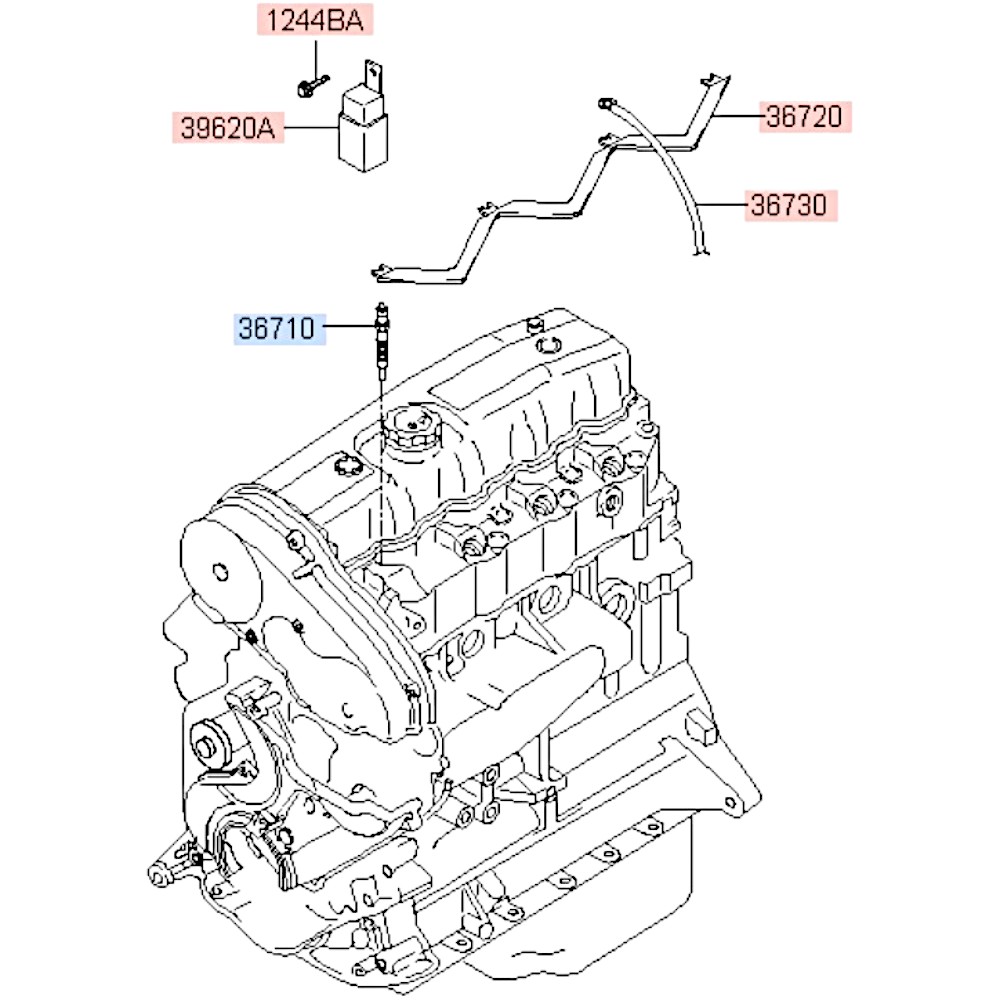 1244BA
39620A
36720
36730
36710