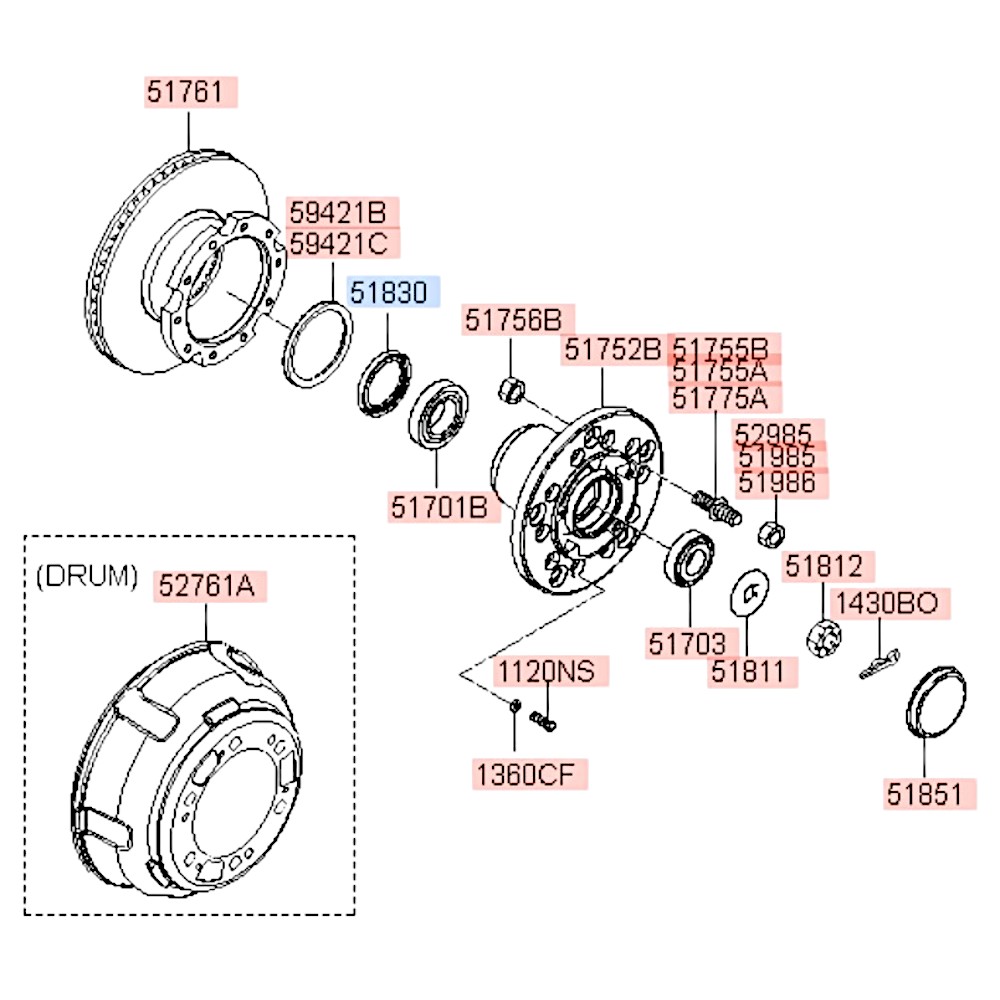 51761

59421B
59421C

51830

51756B

51752B

51755B
51755A
51775A

52985
51985
51986

51701B

(DRUM)
52761A

51812

1430BO

51703

51811

1120NS

1360CF

51851