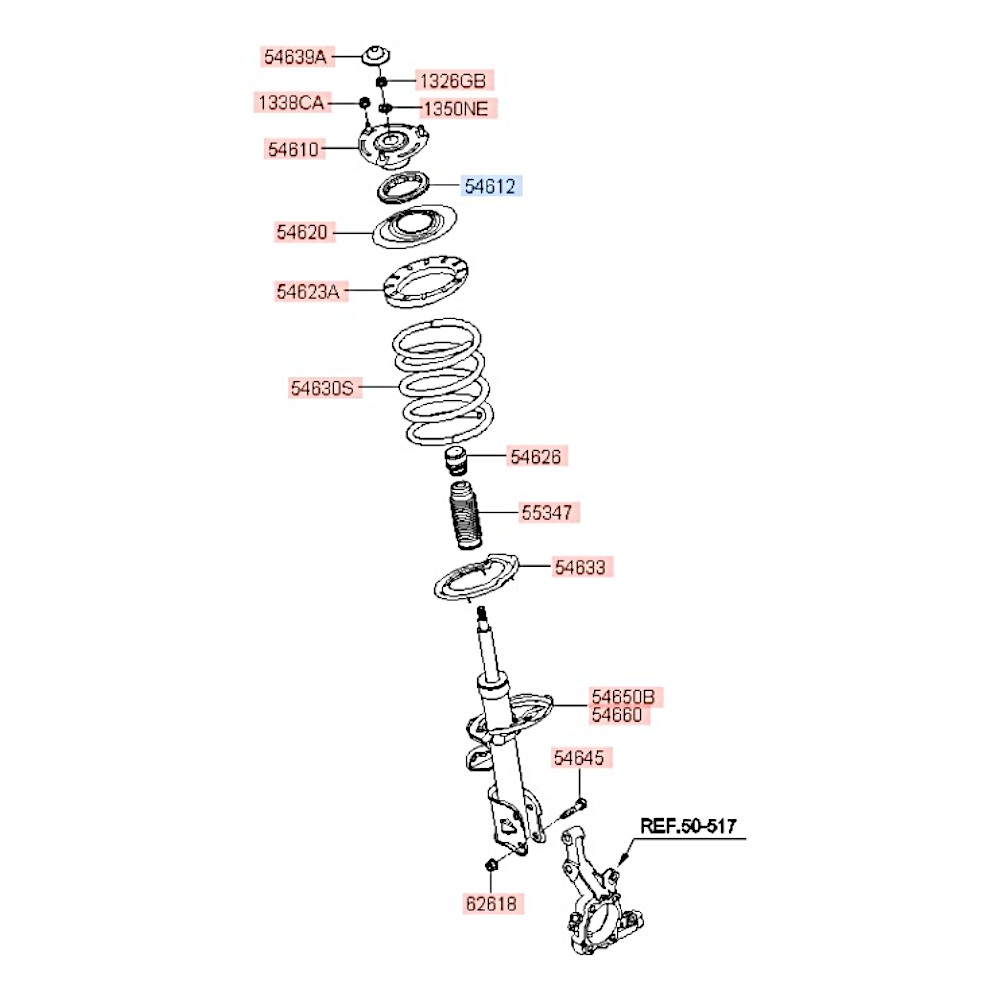 54639A
1326GB
1338CA
1350NE
54610
54612
54620
54623A
54630S
54626
55347
54633
54650B
54660
54645
REF.50-517
62618