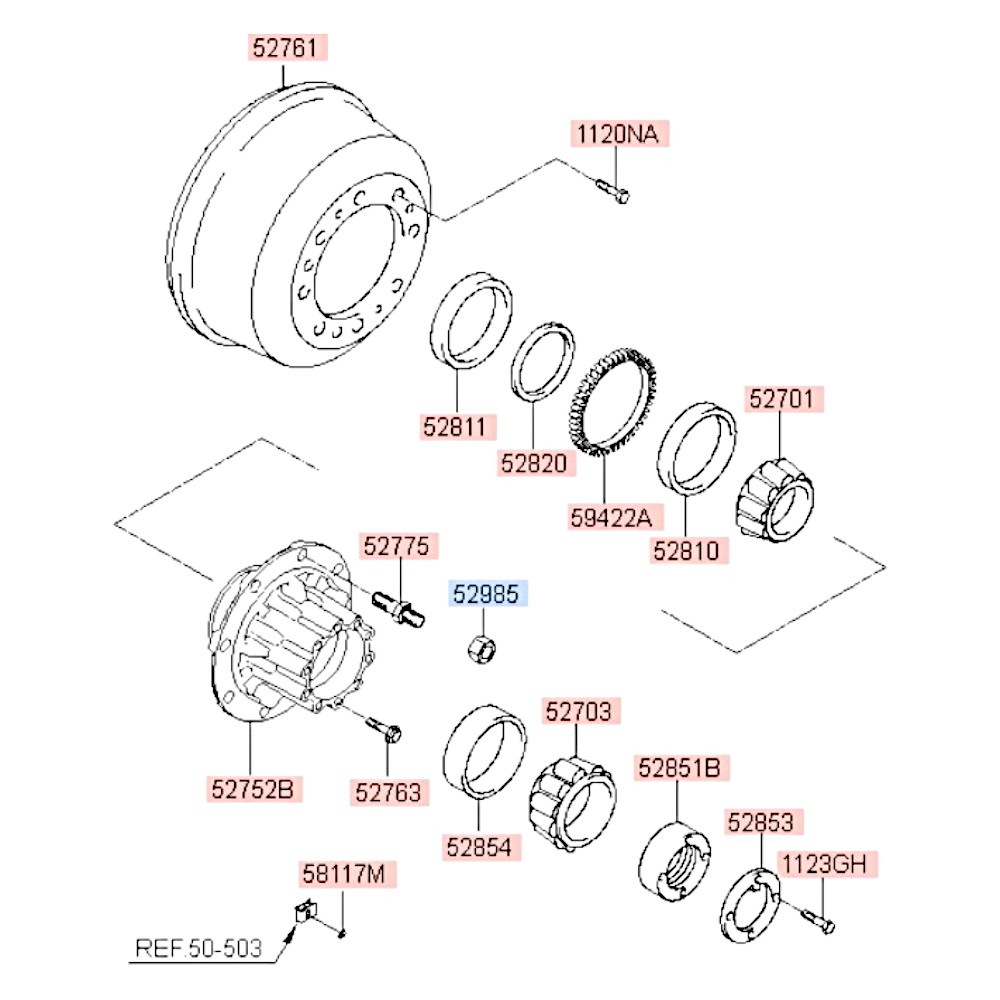 52761
1120NA
52811
52820
59422A
52810
52701
52775
52985
52752B
52763
52854
52703
52851B
52853
1123GH
58117M
REF.50-503