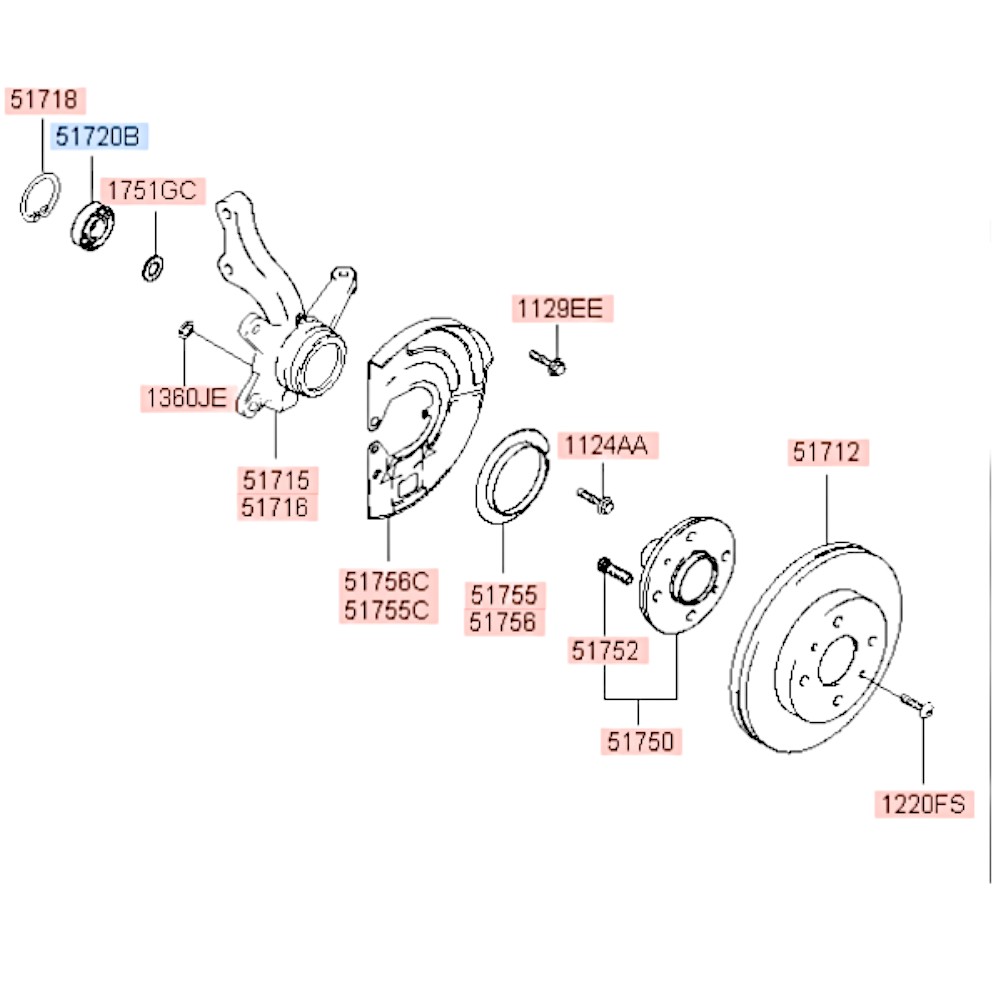 51718
51720B
1751GC
1129EE
1360JE
51715
51716
1124AA
51712
51756C
51755C
51755
51756
51752
51750
1220FS