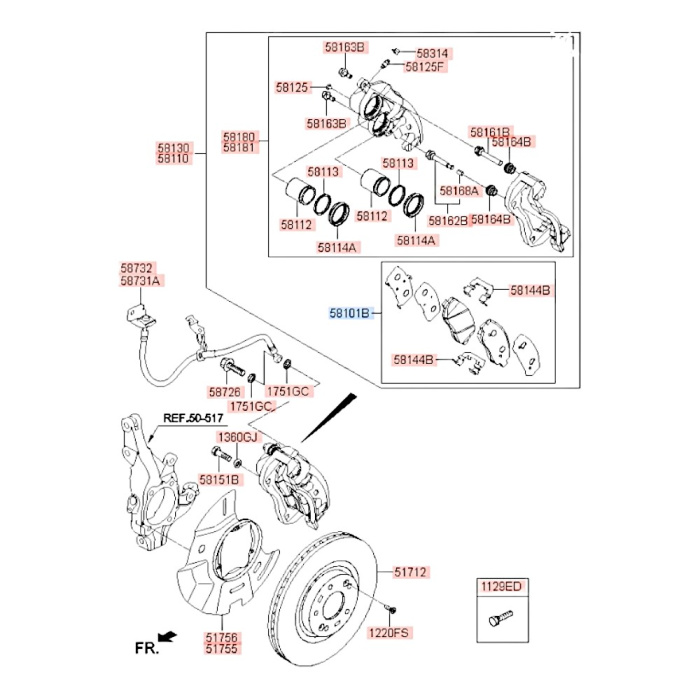 58163B
58314
58125F
58125
58163B
58180
58181
58130
58110
58161B
58164B
58113
58113
58168A
58112
58112
58162B
58164B
58114A
58114A
58732
58731A
58144B
58101B
58144B
58726
1751GC
1751GC
REF.50-517
1360GJ
58151B
51712
1129ED
1220FS
51756
51755
FR.