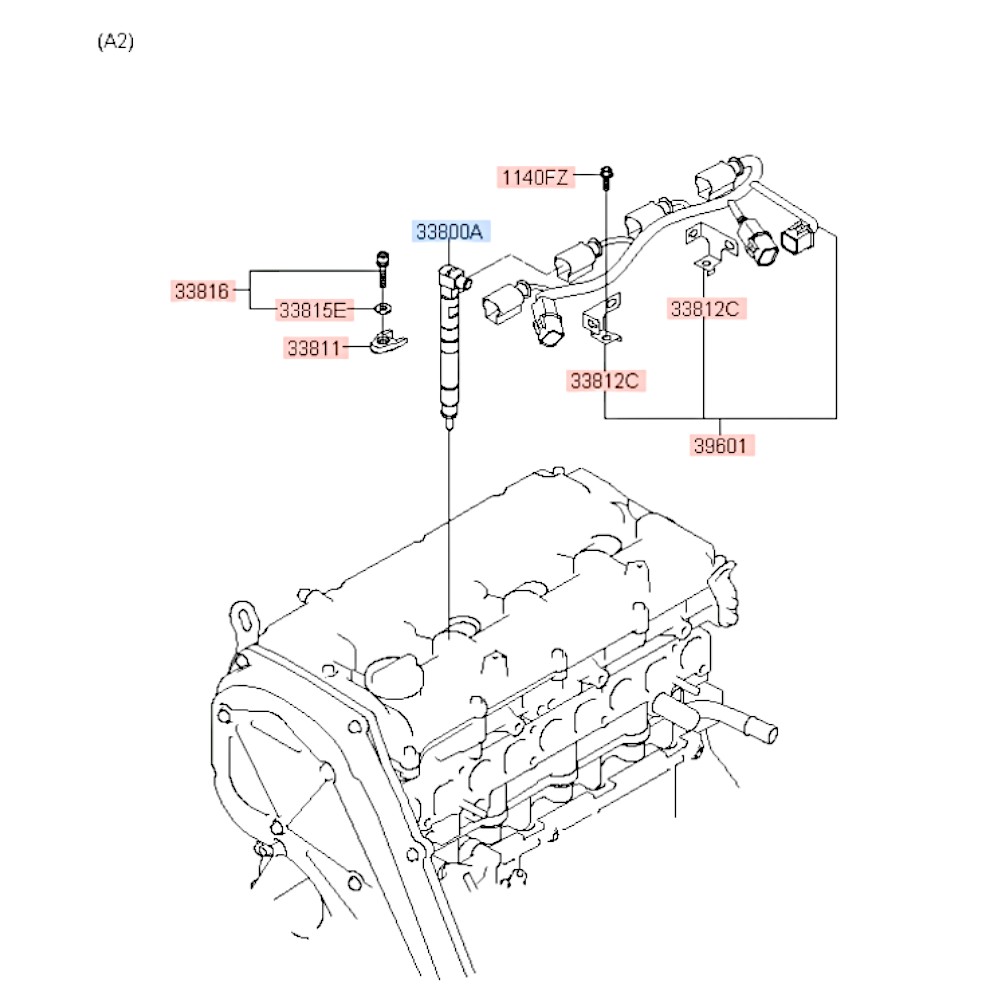 (A2)

1140FZ
33800A
33816
33815E
33811
33812C
33812C
39601