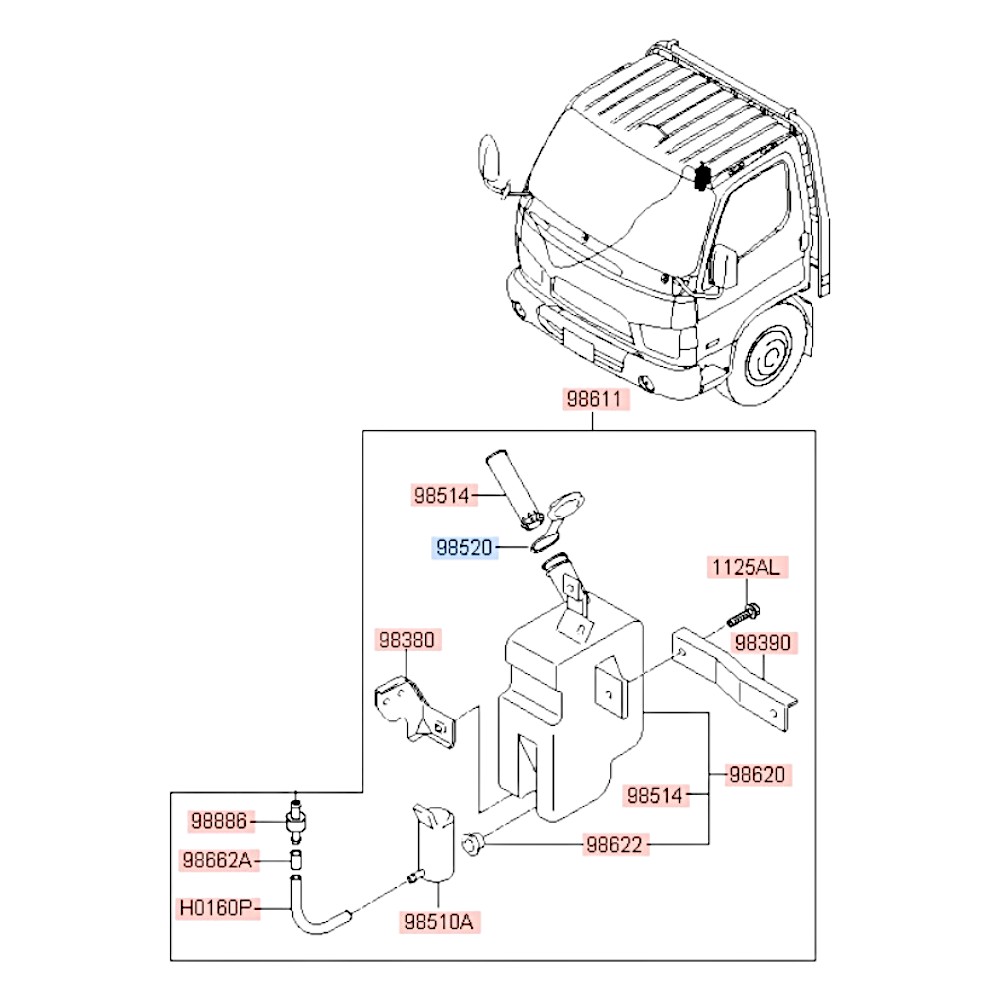 98611
98514
98520
1125AL
98380
98390
98620
98514
98886
98622
98662A
H0160P
98510A