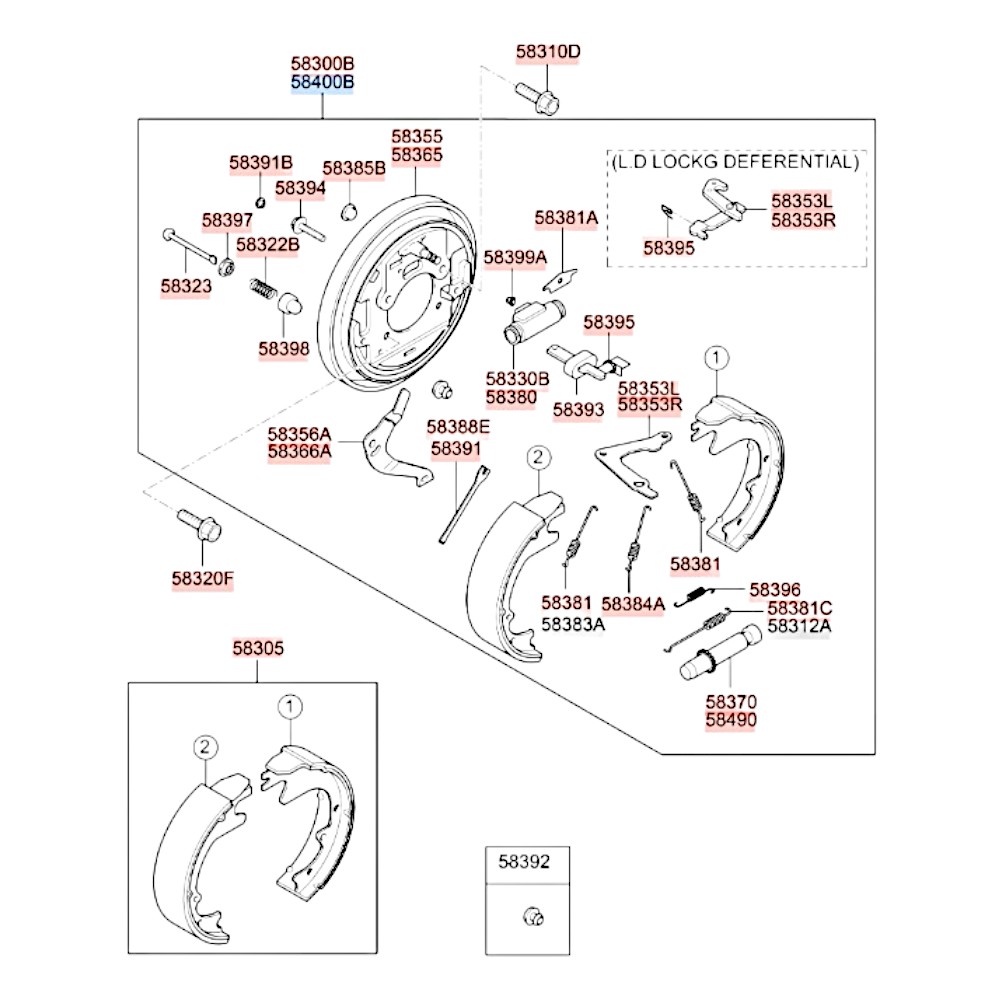 58300B
58400B

58310D

58355
58365

58391B

58385B

58394

58397

58322B

58323

58398

(L.D LOCKG DEFERENTIAL)

58353L
58353R

58395

58381A

58399A

58395

58330B
58380

58393

58353L
58353R

1

58356A
58366A

58388E
58391

2

58320F

58381

58381
58383A

58384A

58396

58381C
58312A

58370
58490

58305

1

2

58392